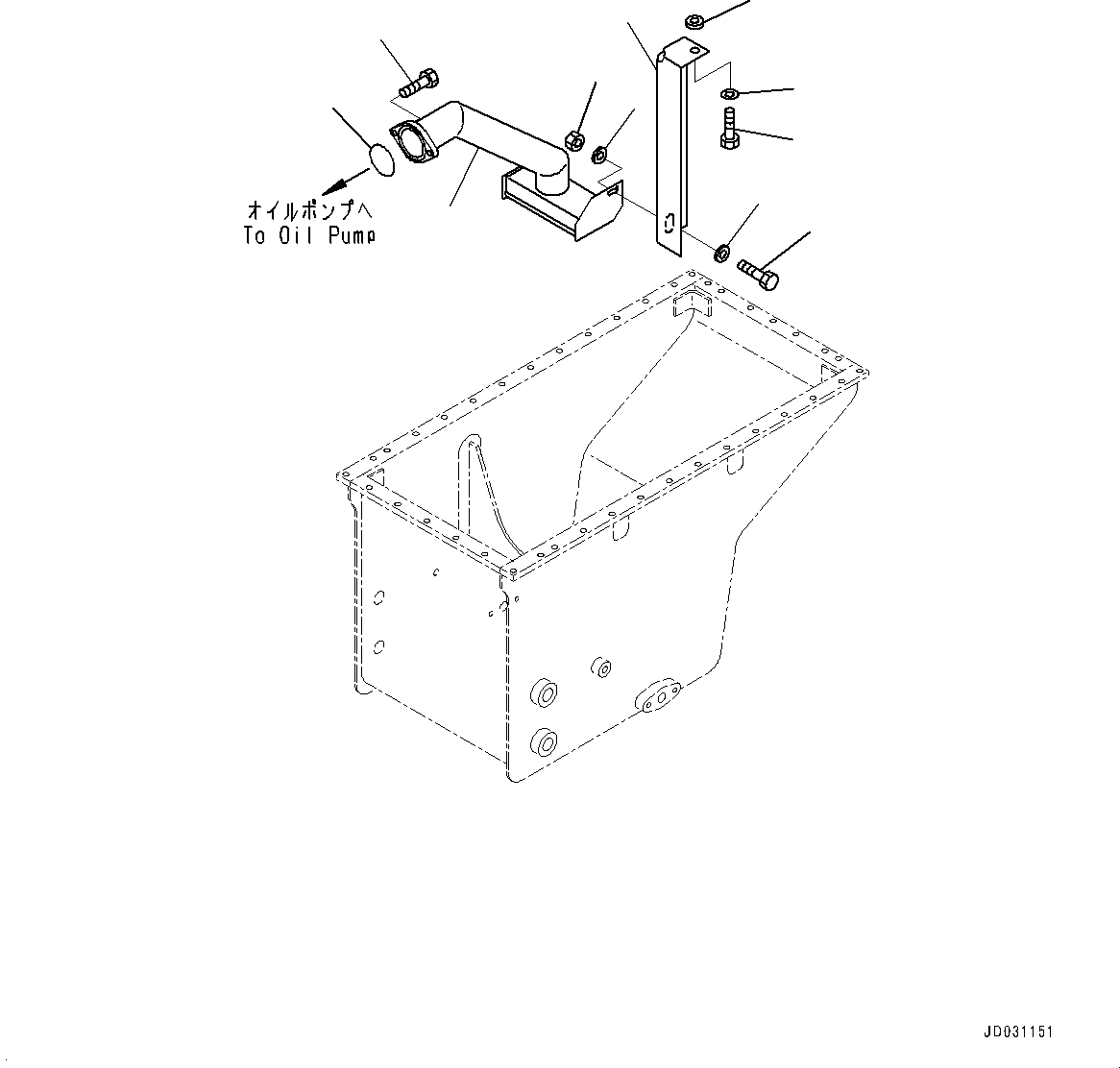 オイルポンプへ
To Oil Pump

JD031151