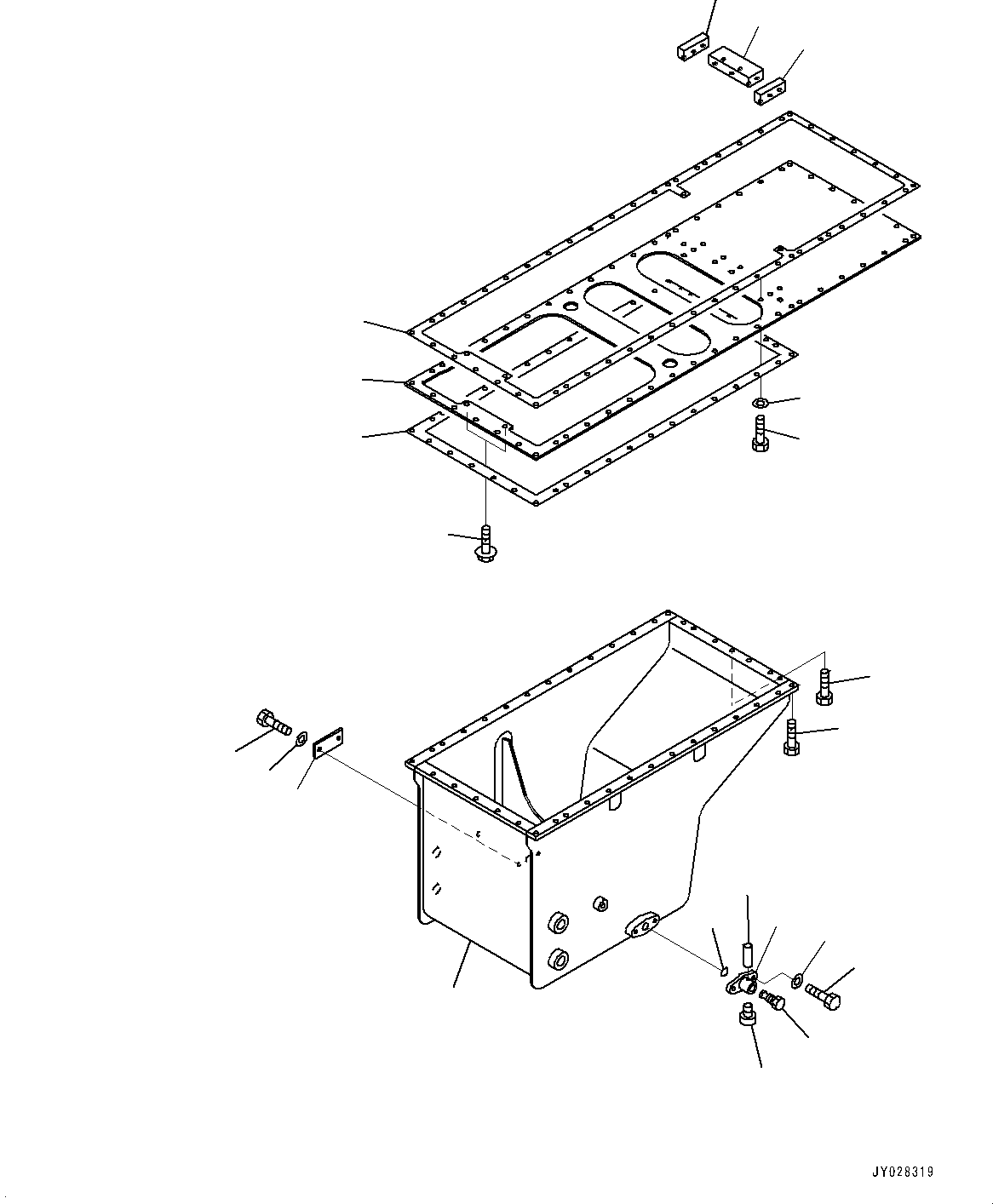 JY028319