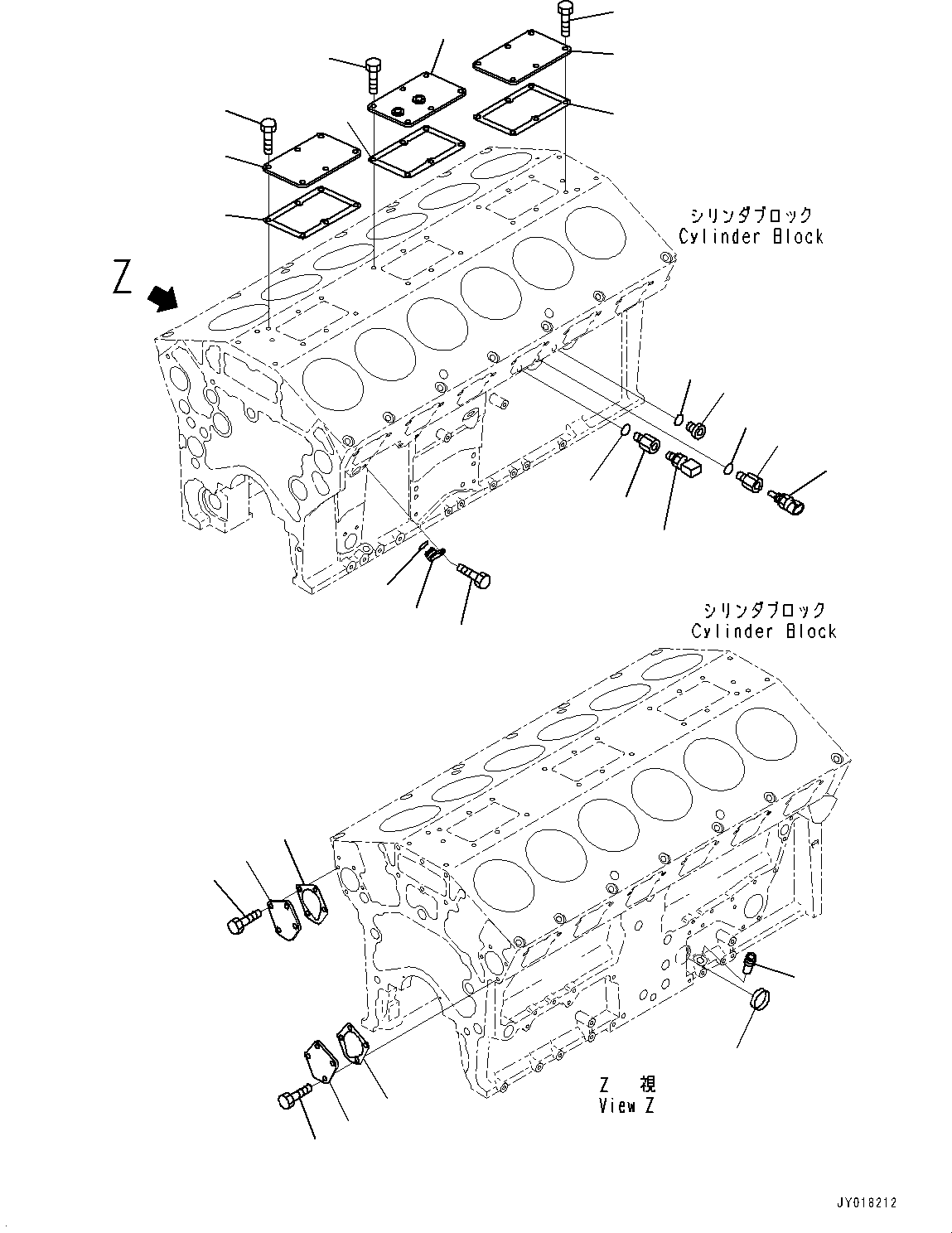 シリンダブロック
Cylinder Block

Z

シリンダブロック
Cylinder Block

Z 視
View Z

JY018212