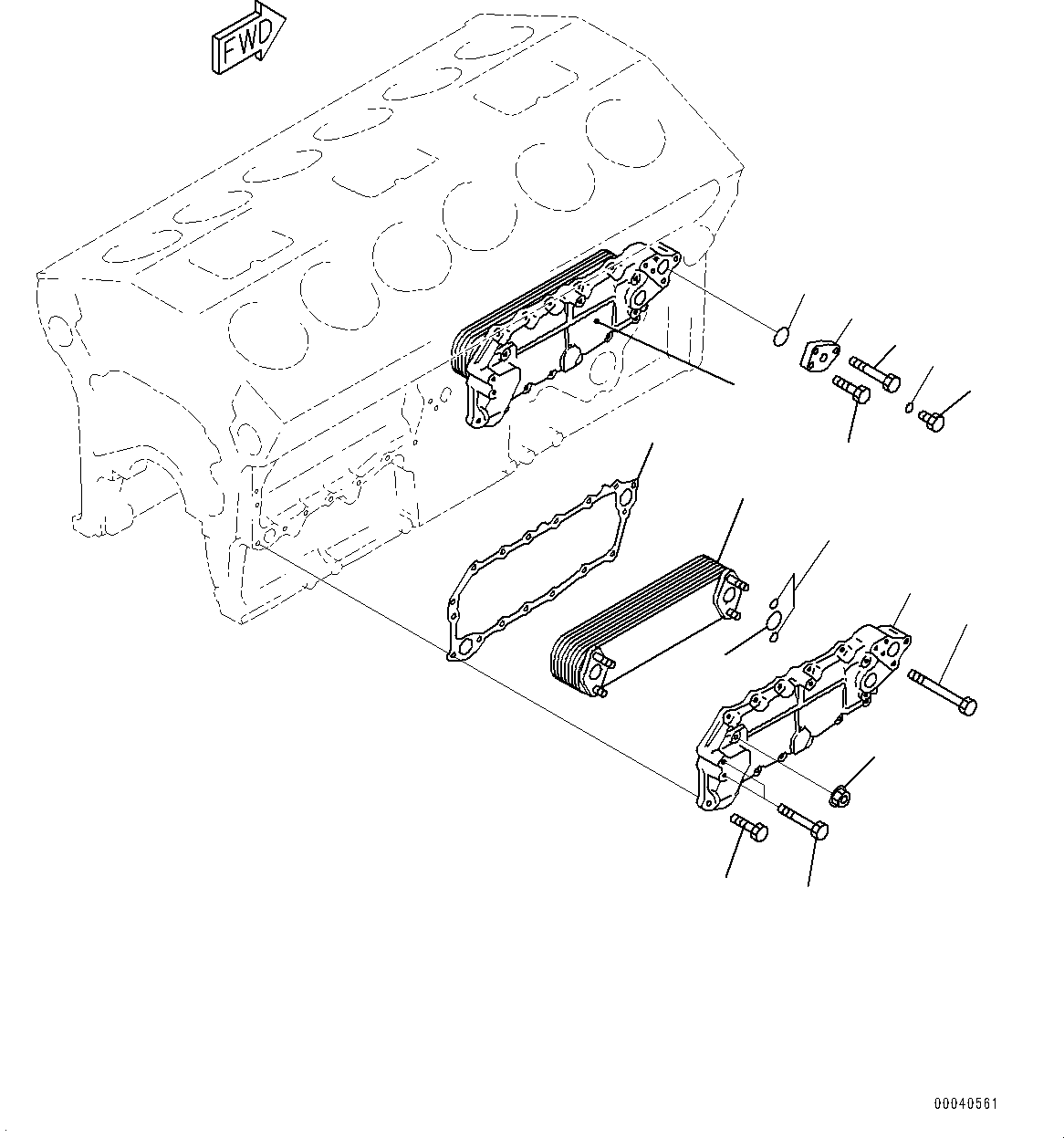 FWD

00040561