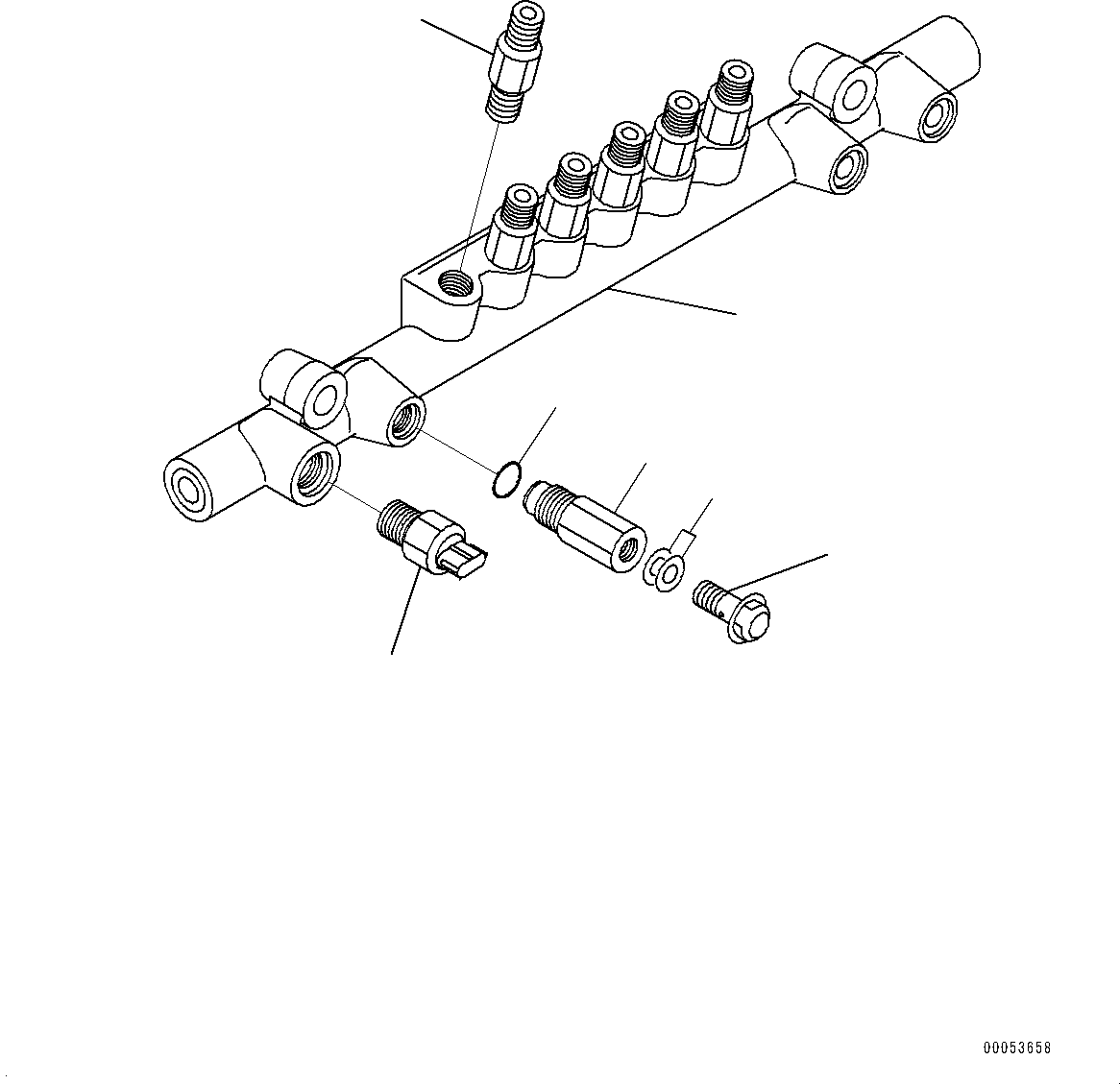 00053658