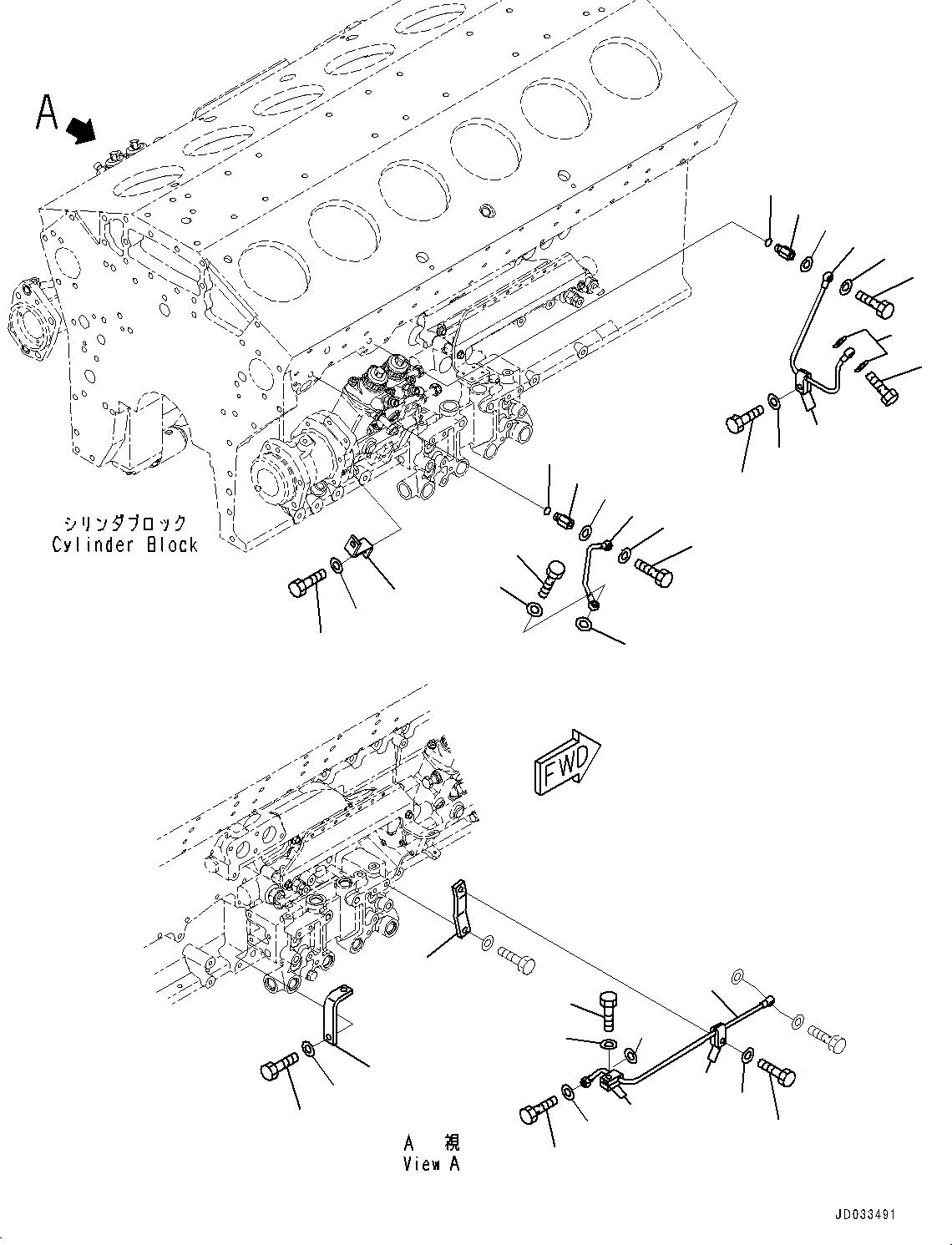 A

シリンダブロック
Cylinder Block

FWD

A 視
View A

JD033491