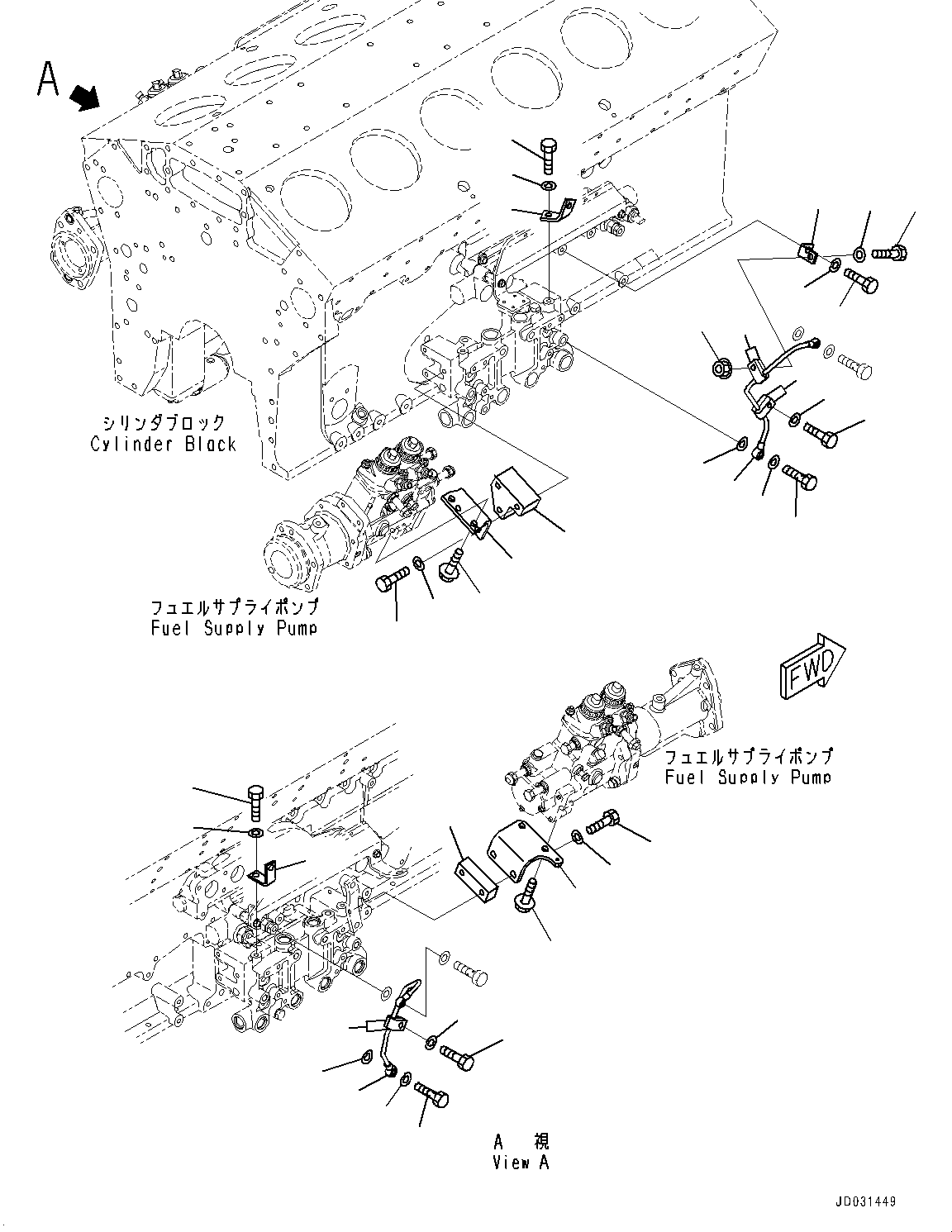 A

シリンダブロック
Cylinder Block

フュエルサプライポンプ
Fuel Supply Pump

FWD

フュエルサプライポンプ
Fuel Supply Pump

A 視
View A

JD031449