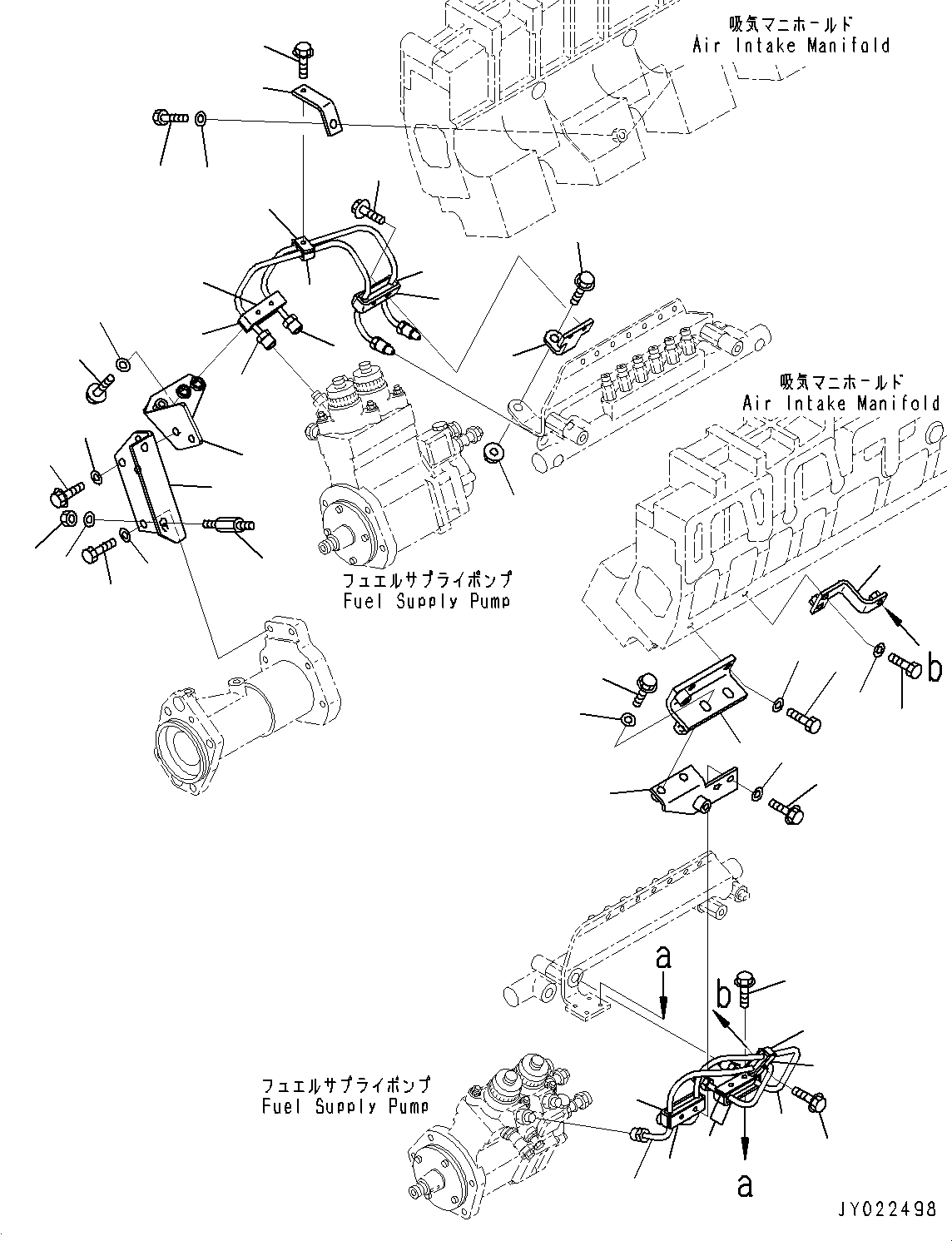 吸気マニホールド
Air Intake Manifold

吸気マニホールド
Air Intake Manifold

フュエルサプライポンプ
Fuel Supply Pump

b

a

b

フュエルサプライポンプ
Fuel Supply Pump

a

JY022498