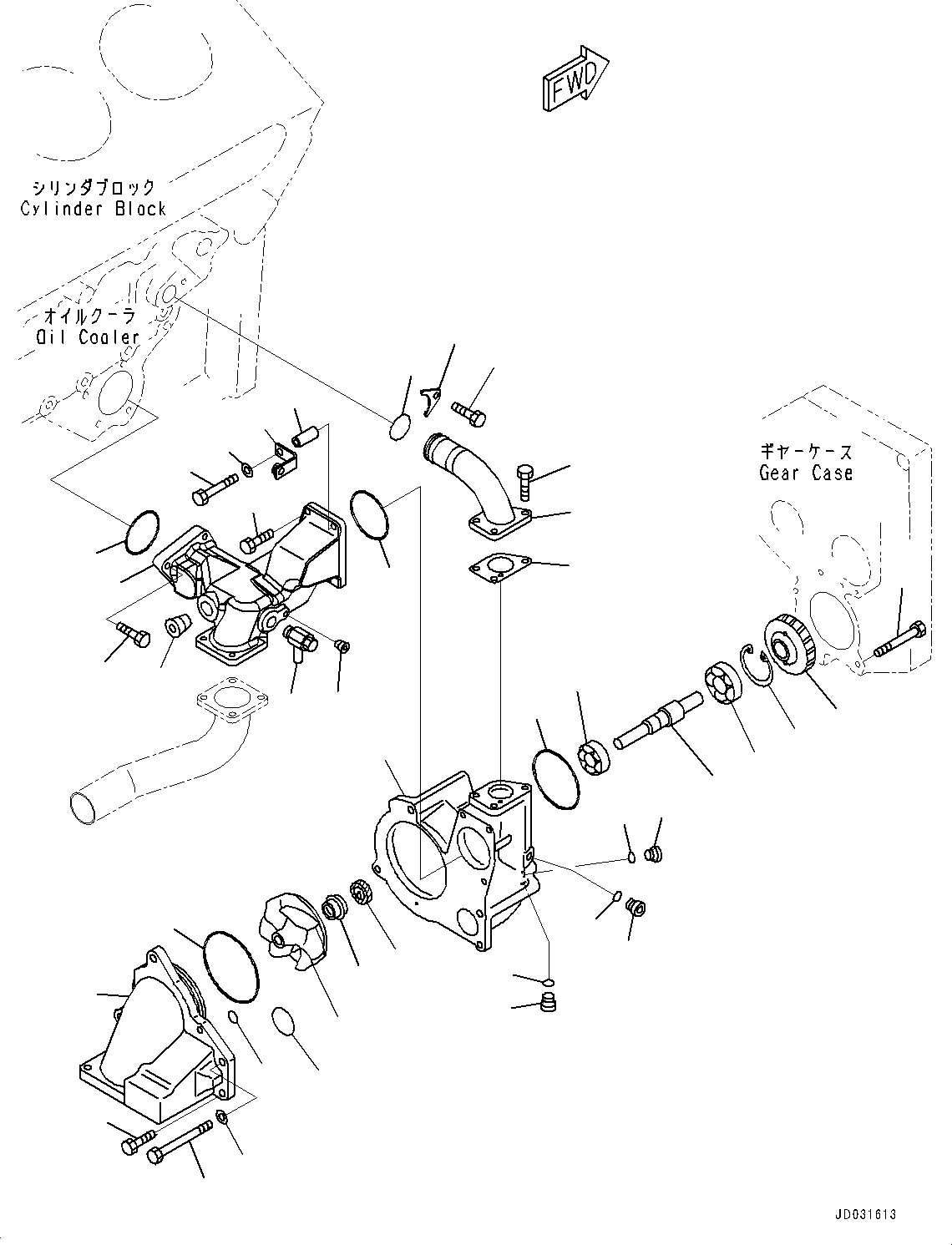 FWD

シリンダブロック
Cylinder Block

オイルクーラ
Oil Cooler

ギヤーケース
Gear Case

JD031613