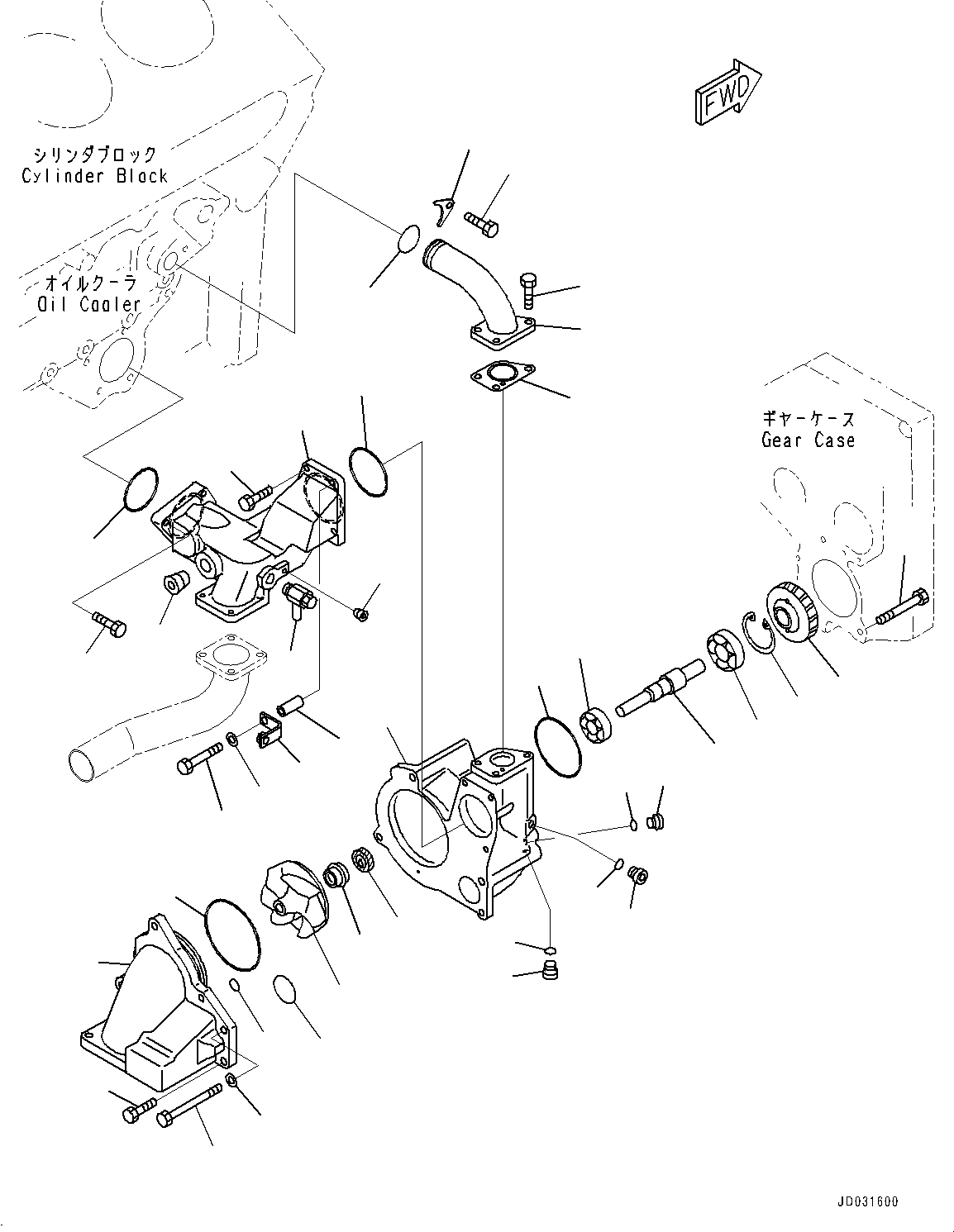 FWD

シリンダブロック
Cylinder Block

オイルクーラ
Oil Cooler

ギヤーケース
Gear Case

JD031600