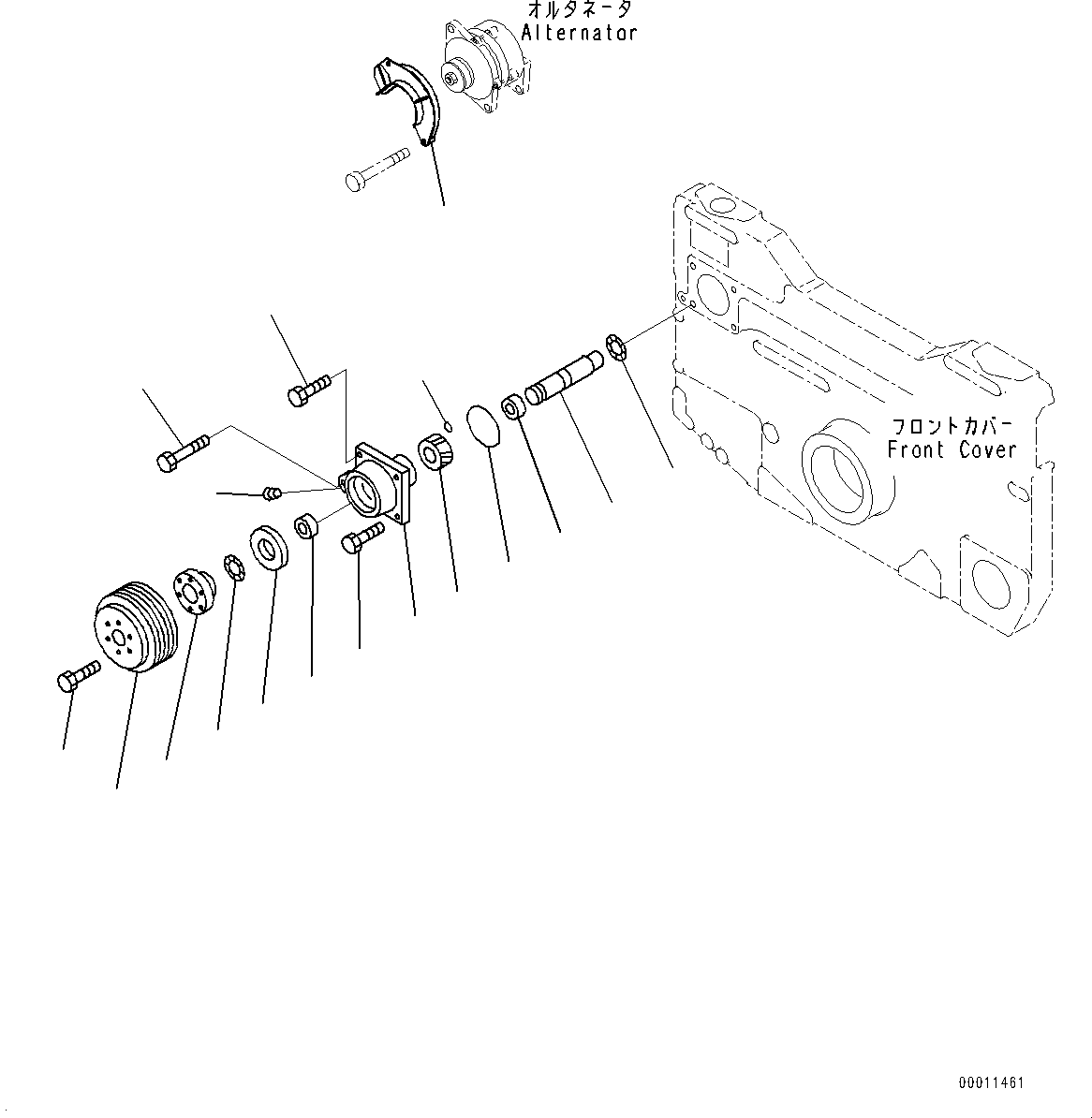 オルタネータ
Alternator

フロントカバー
Front Cover

00011461