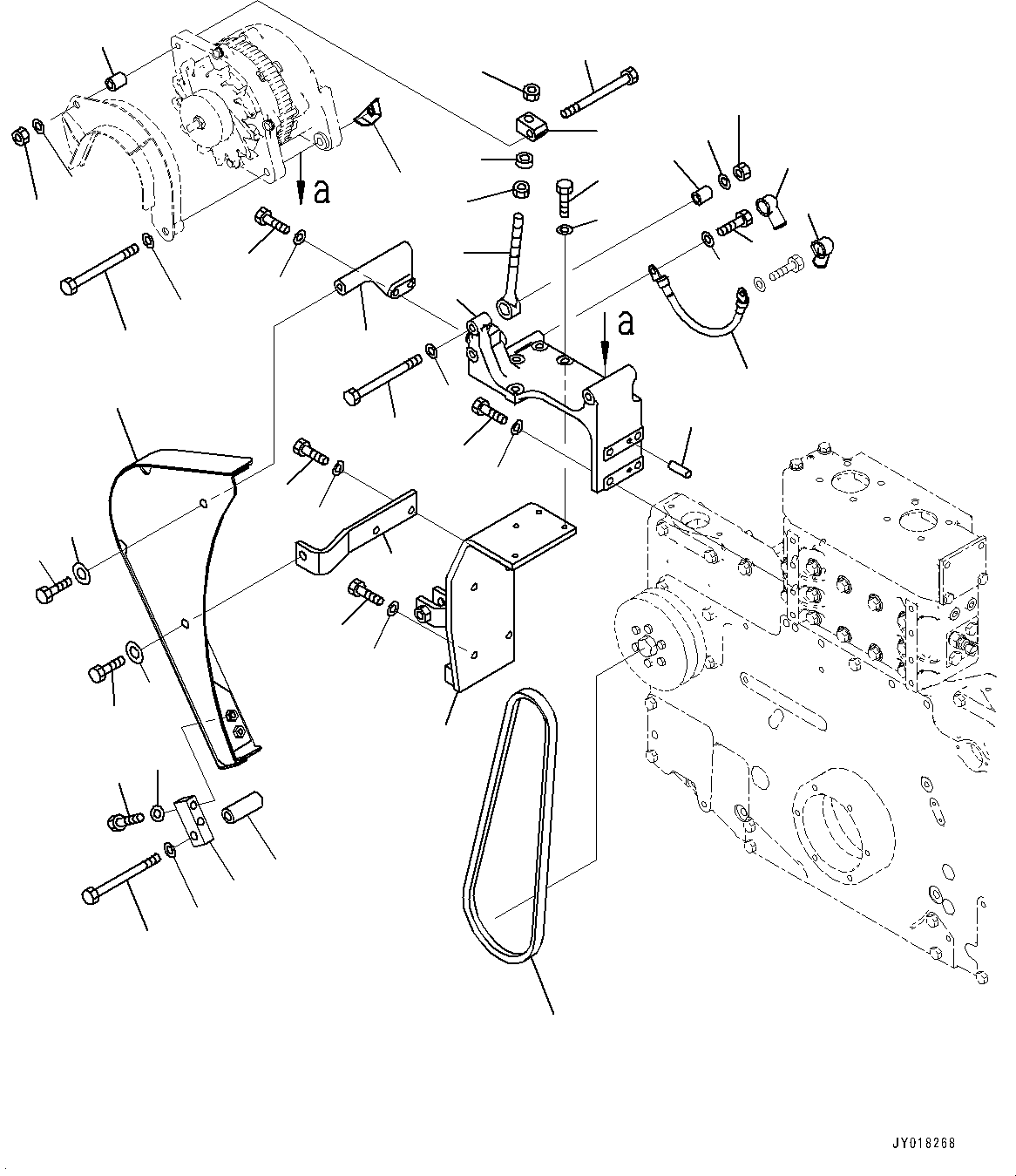 a

a

JY018268