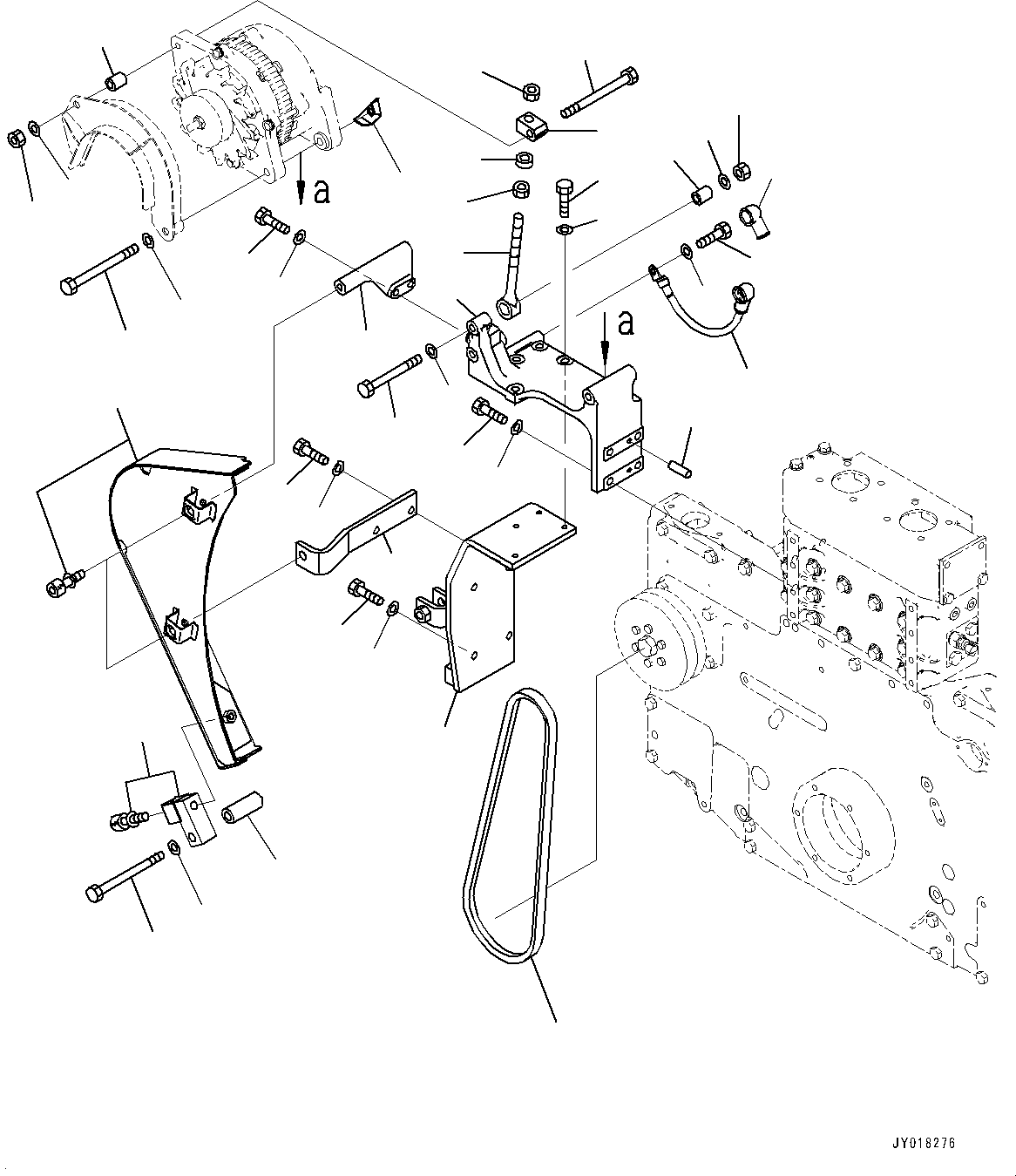 a

a

JY018276