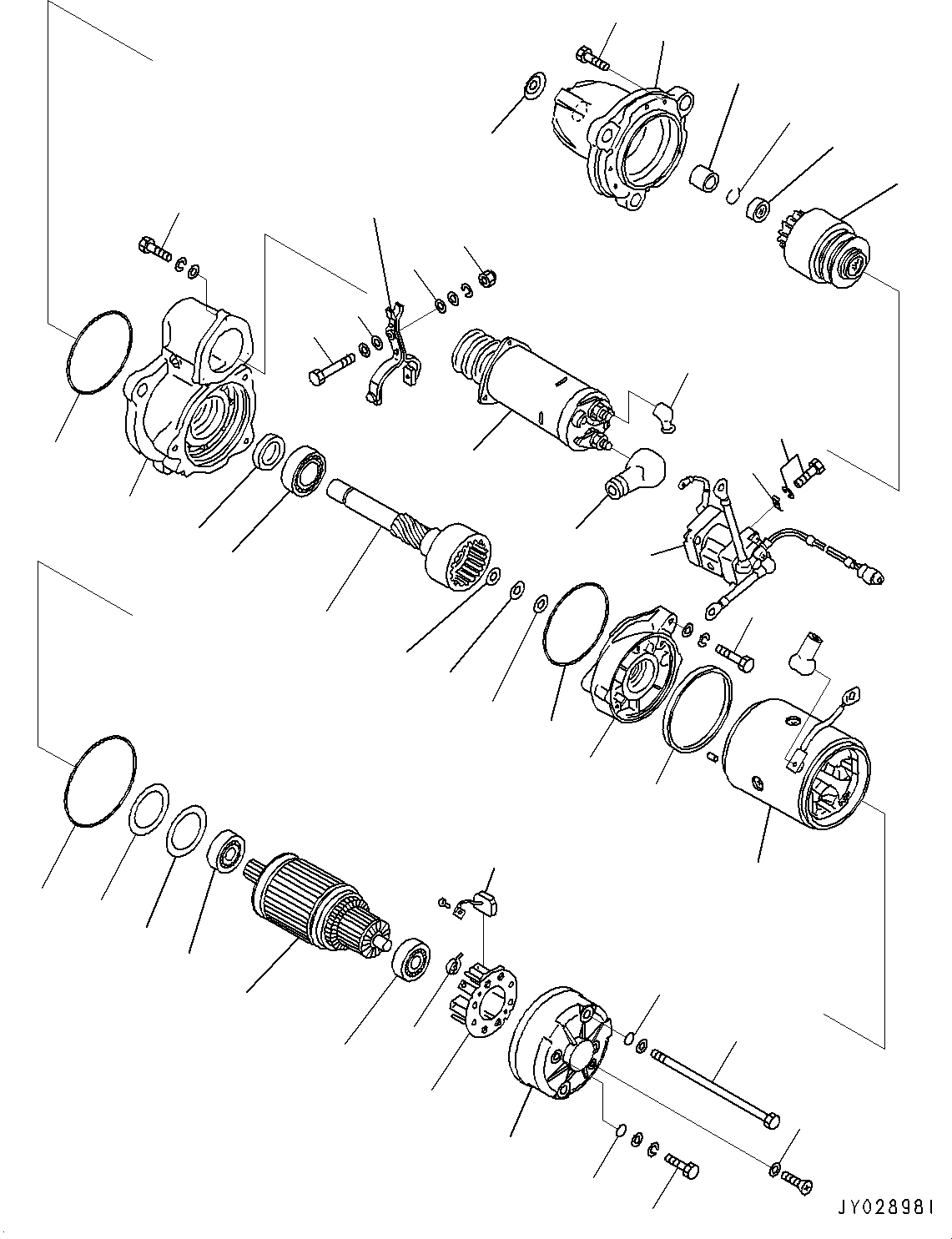 JY028981