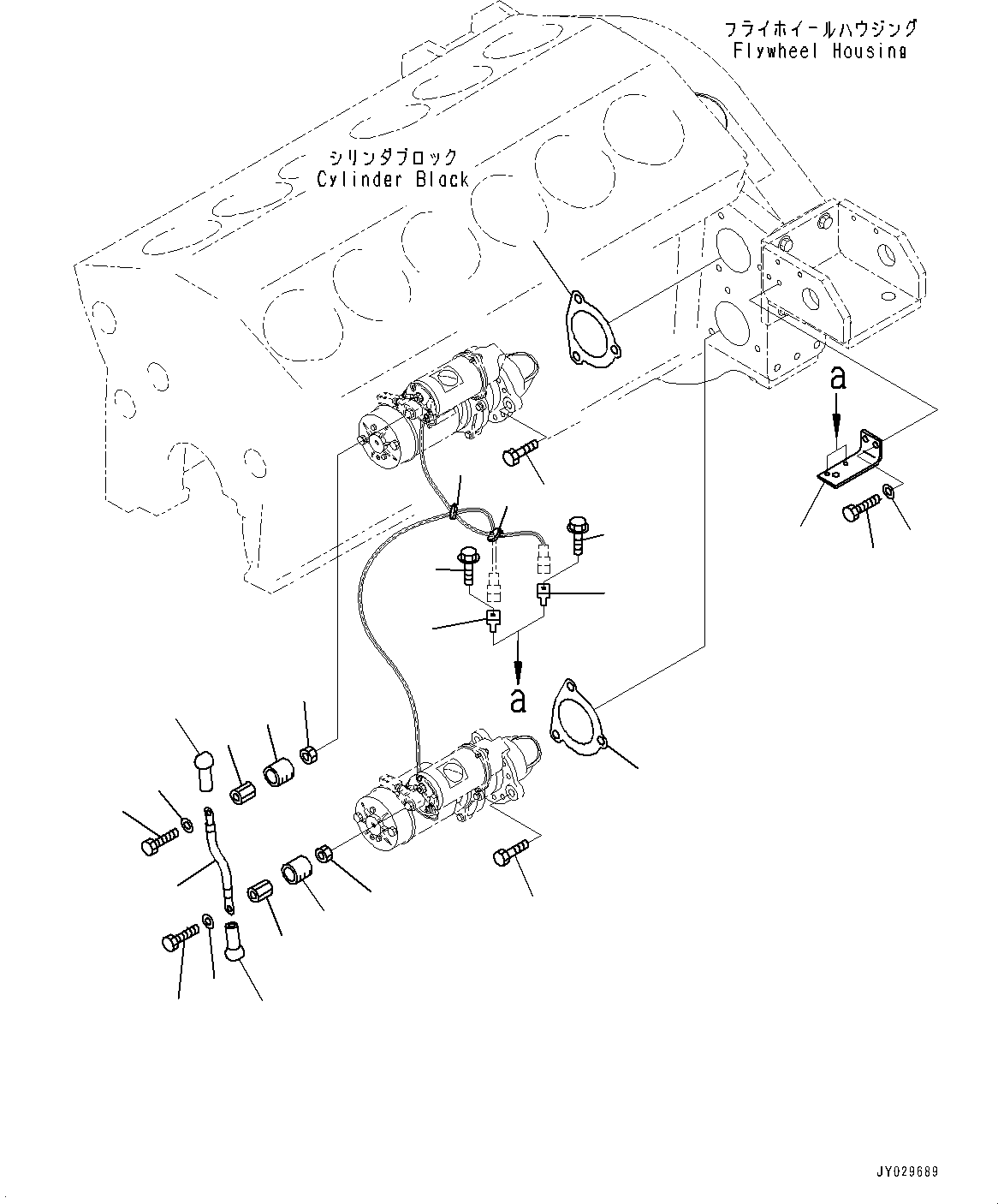 フライホイールハウジング
Flywheel Housing

シリンダブロック
Cylinder Black

a

a

JY029689