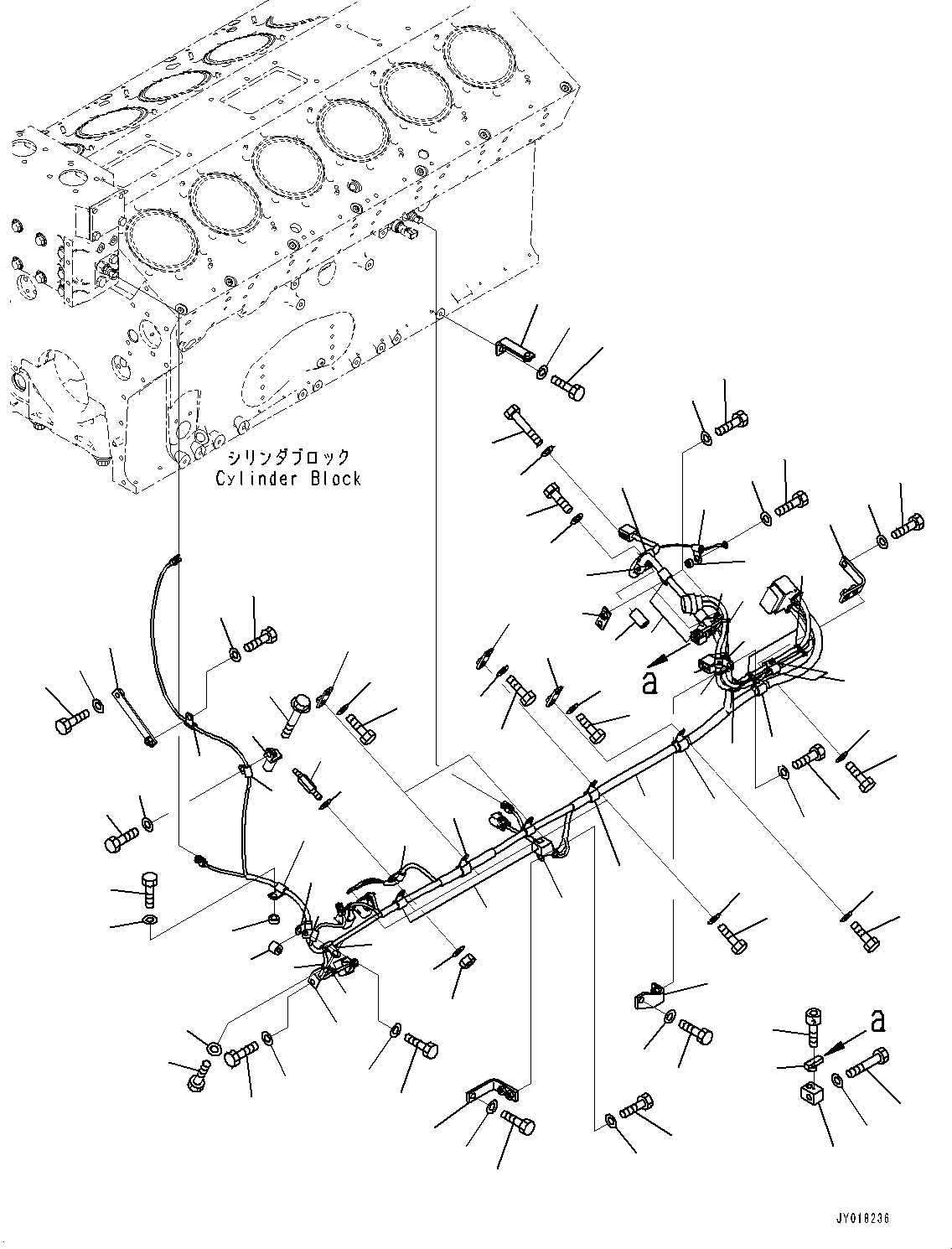 シリンダブロック
Cylinder Block

a

a

JY018236