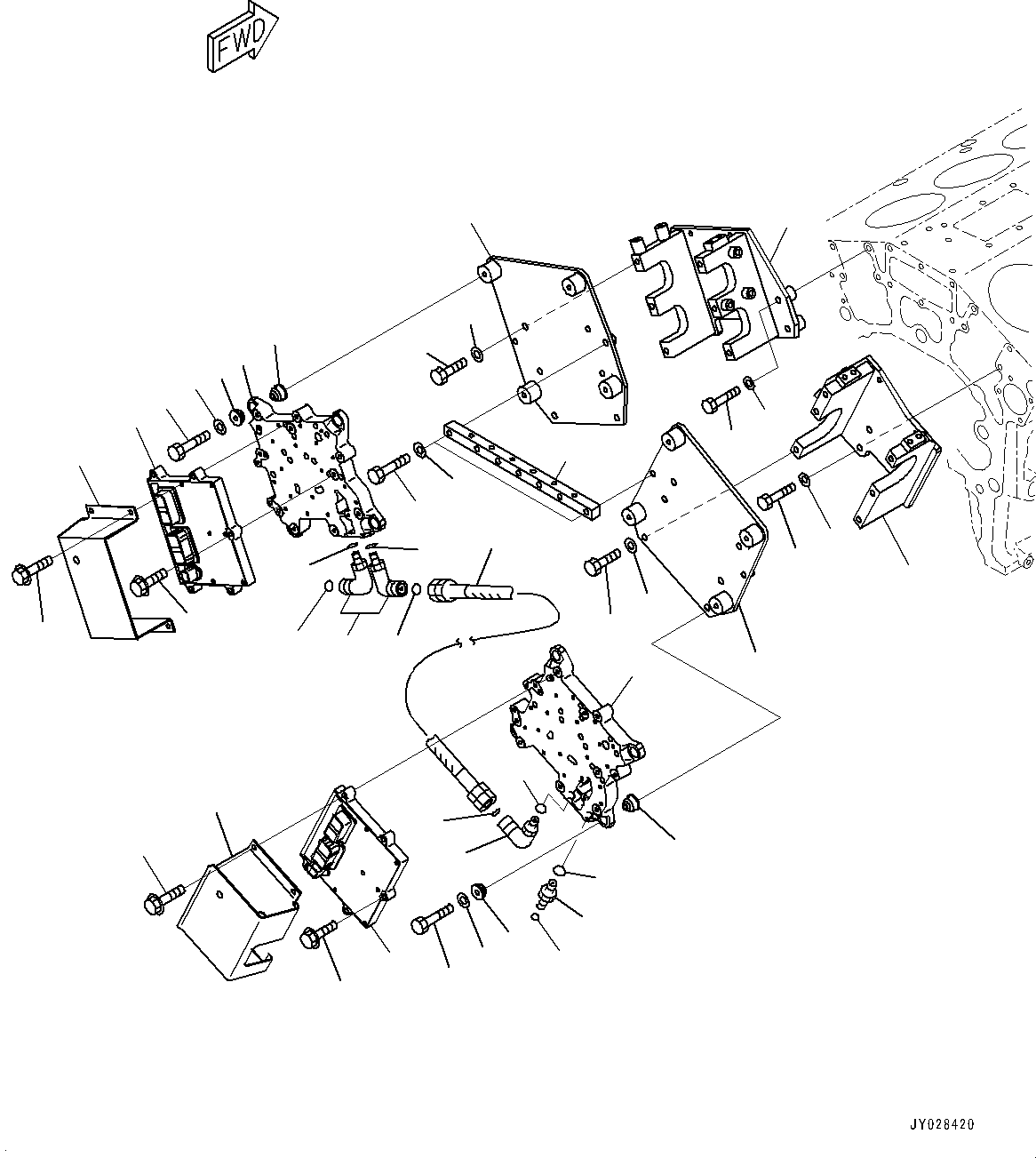 FWD

JY028420