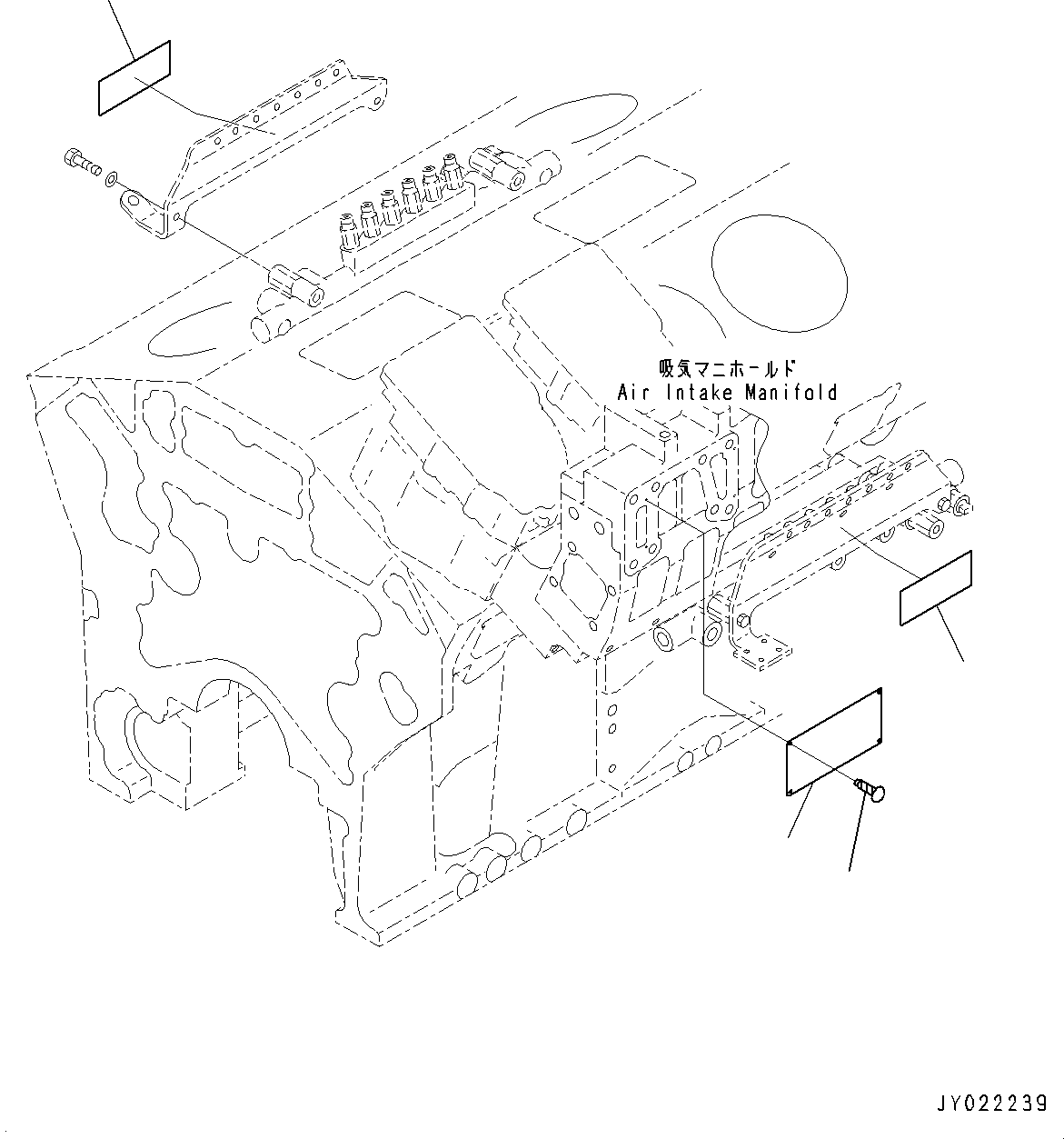 吸気マニホールド
Air Intake Manifold

JY022239