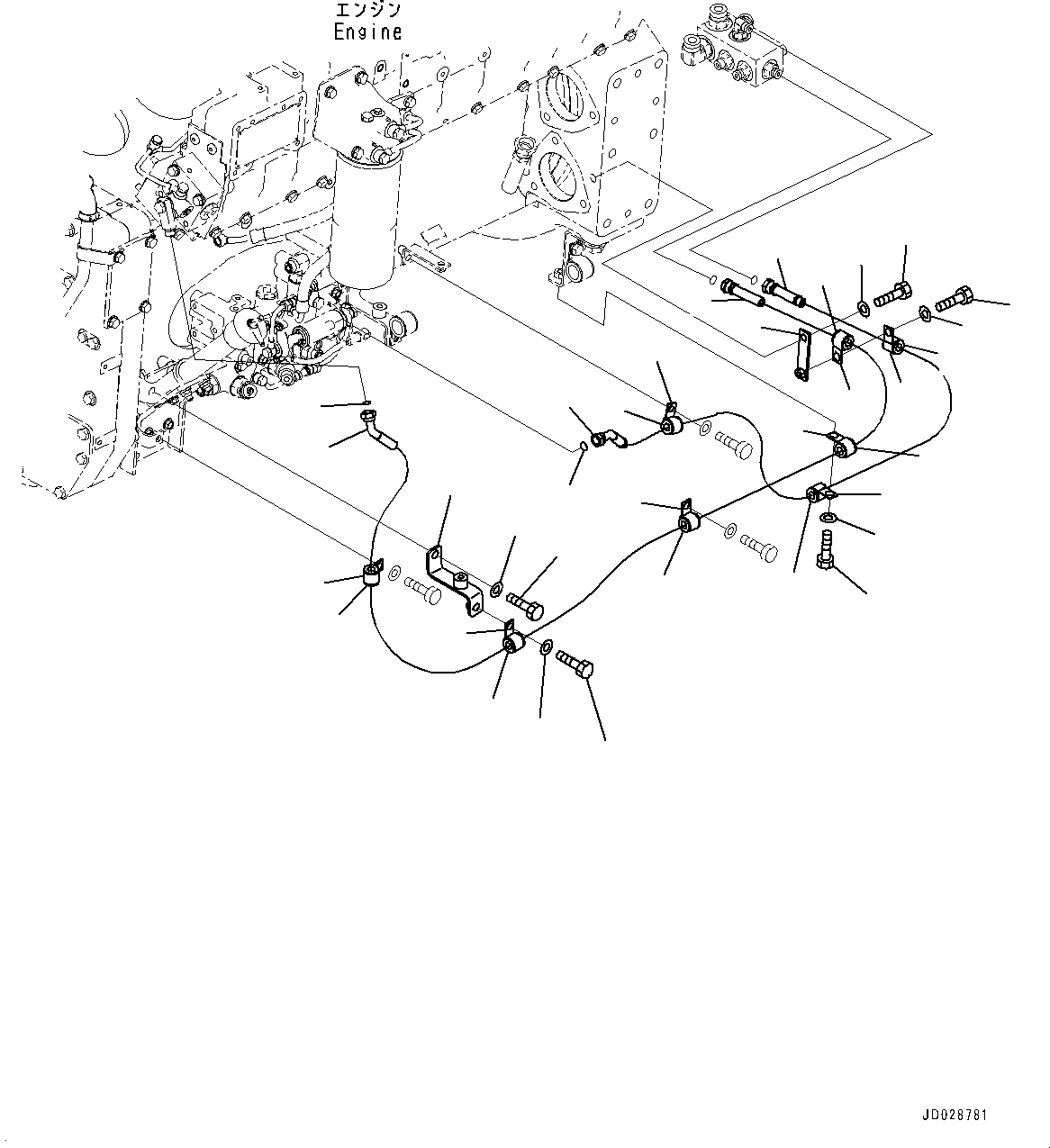 エンジン
Engine

JD028781