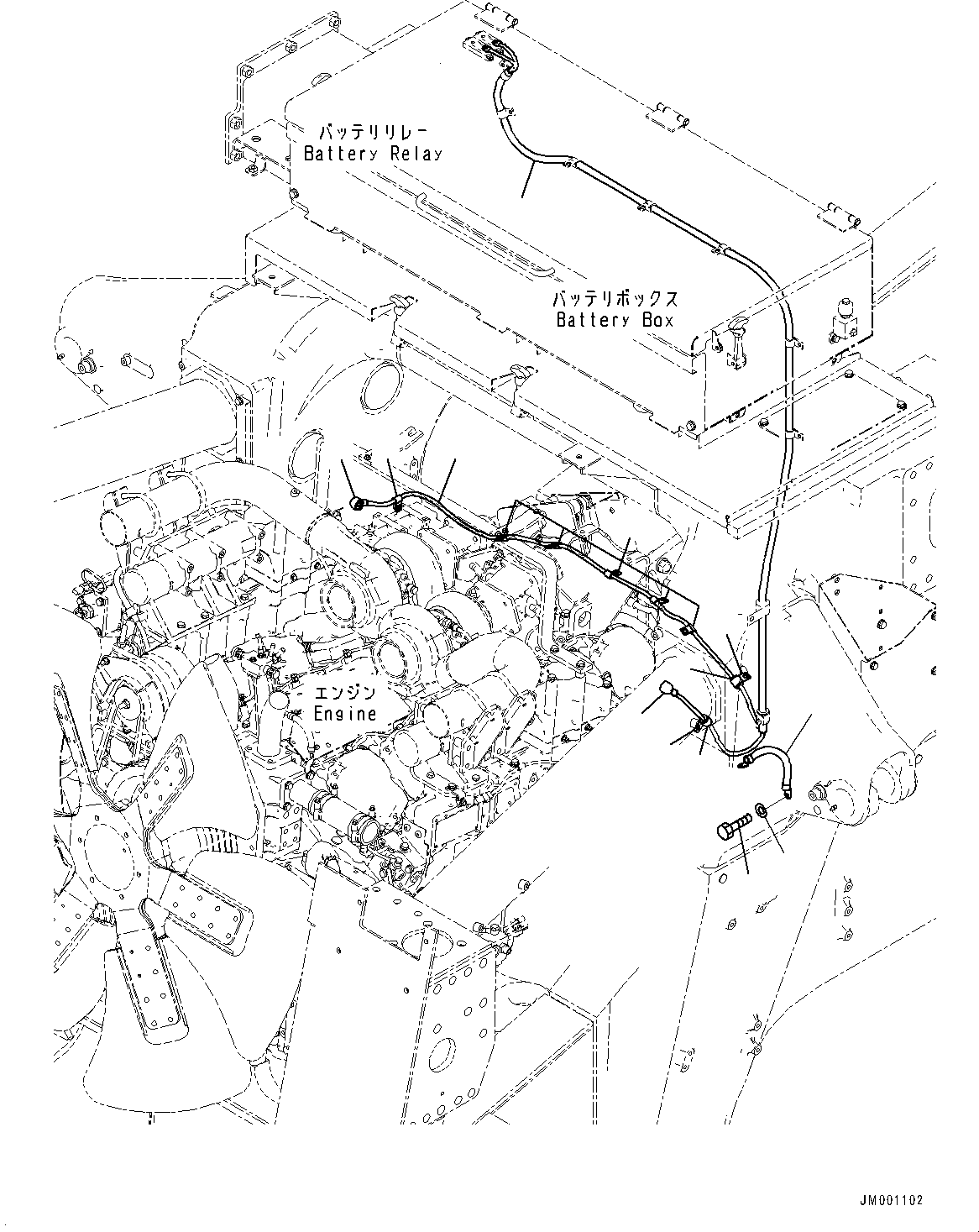 バッテリリレー
Battery Relay

バッテリボックス
Battery Box

エンジン
Engine

JM001102