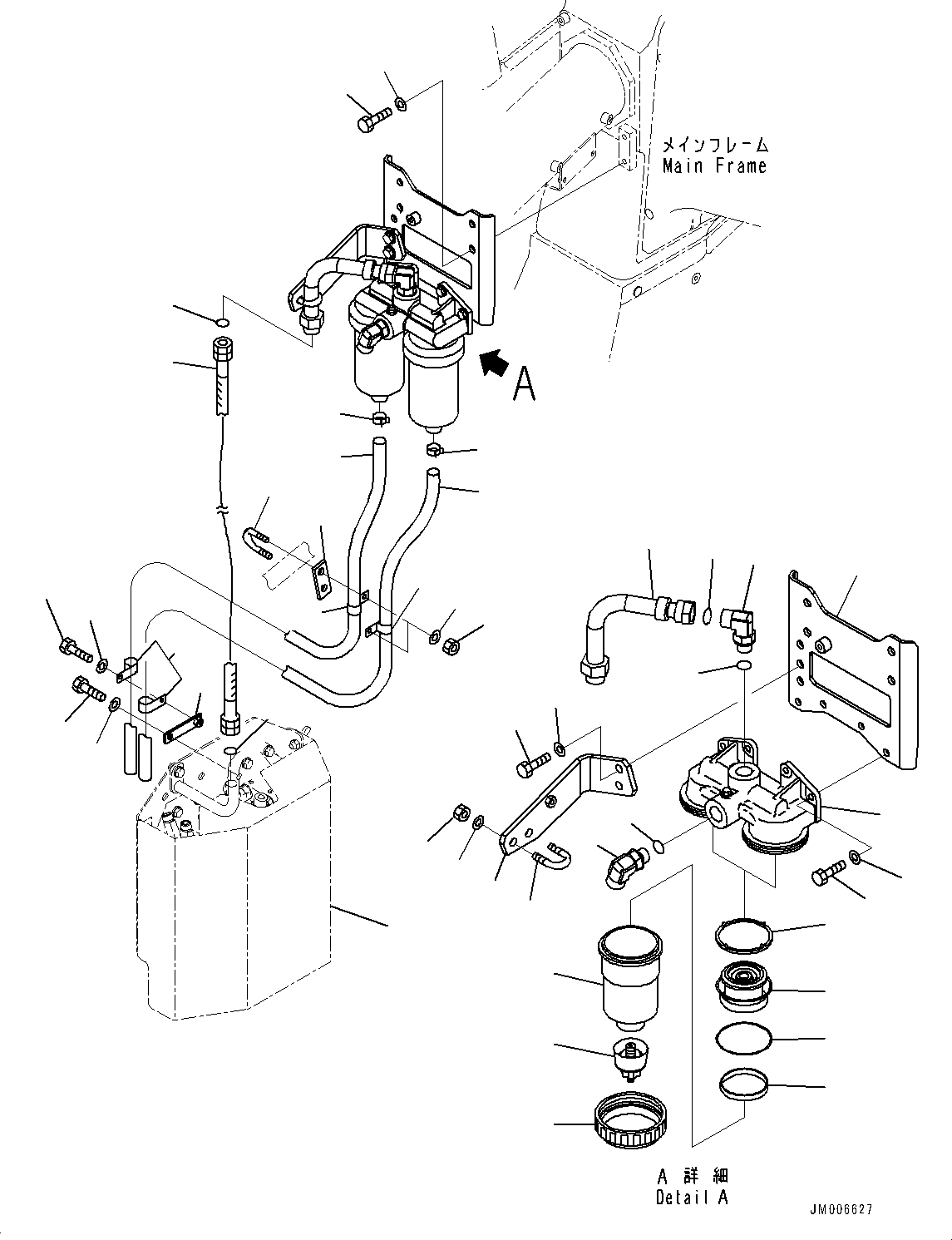 メインフレーム
Main Frame

A

A 詳 細
Detail A

JM006627