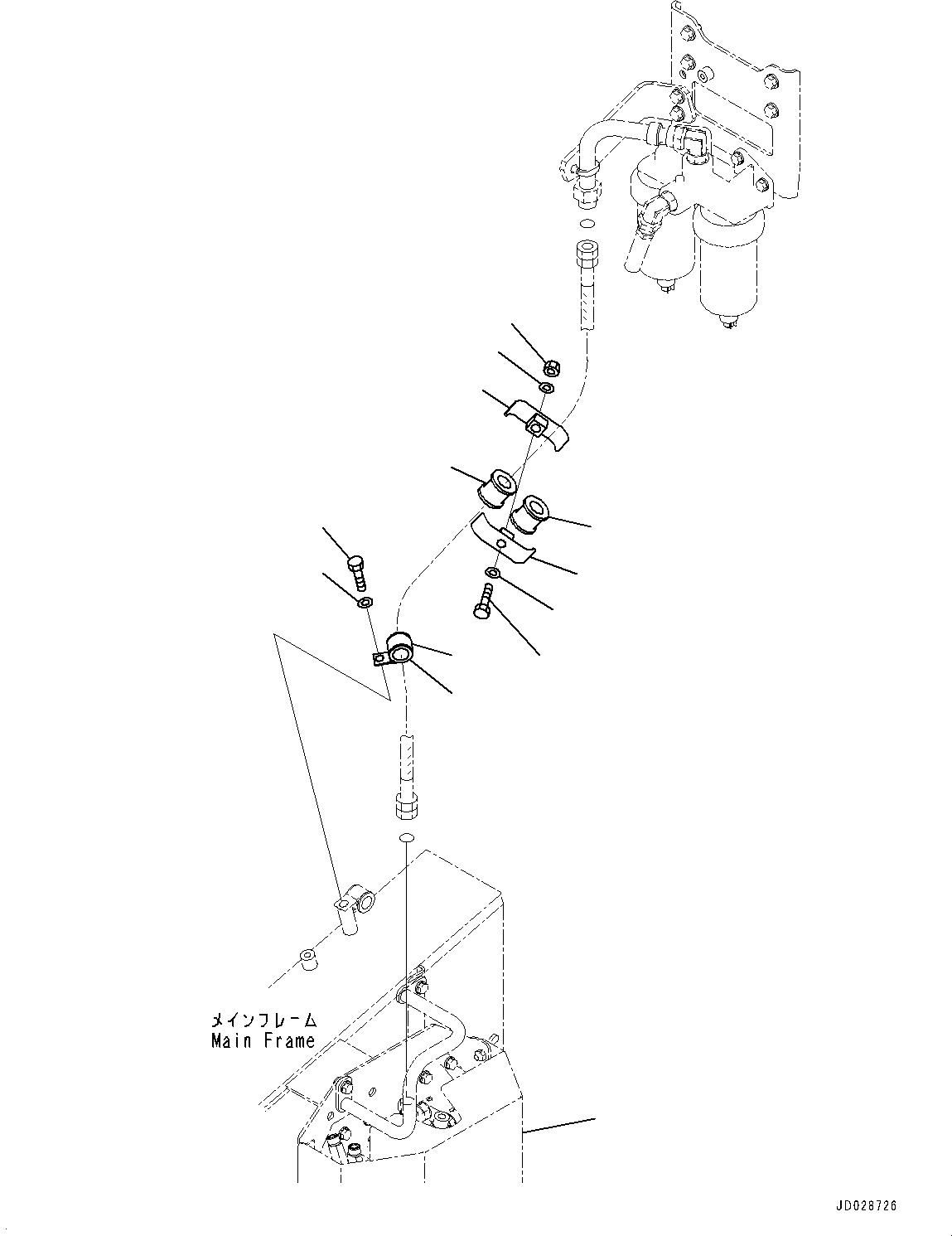 メインフレーム
Main Frame

JD028726