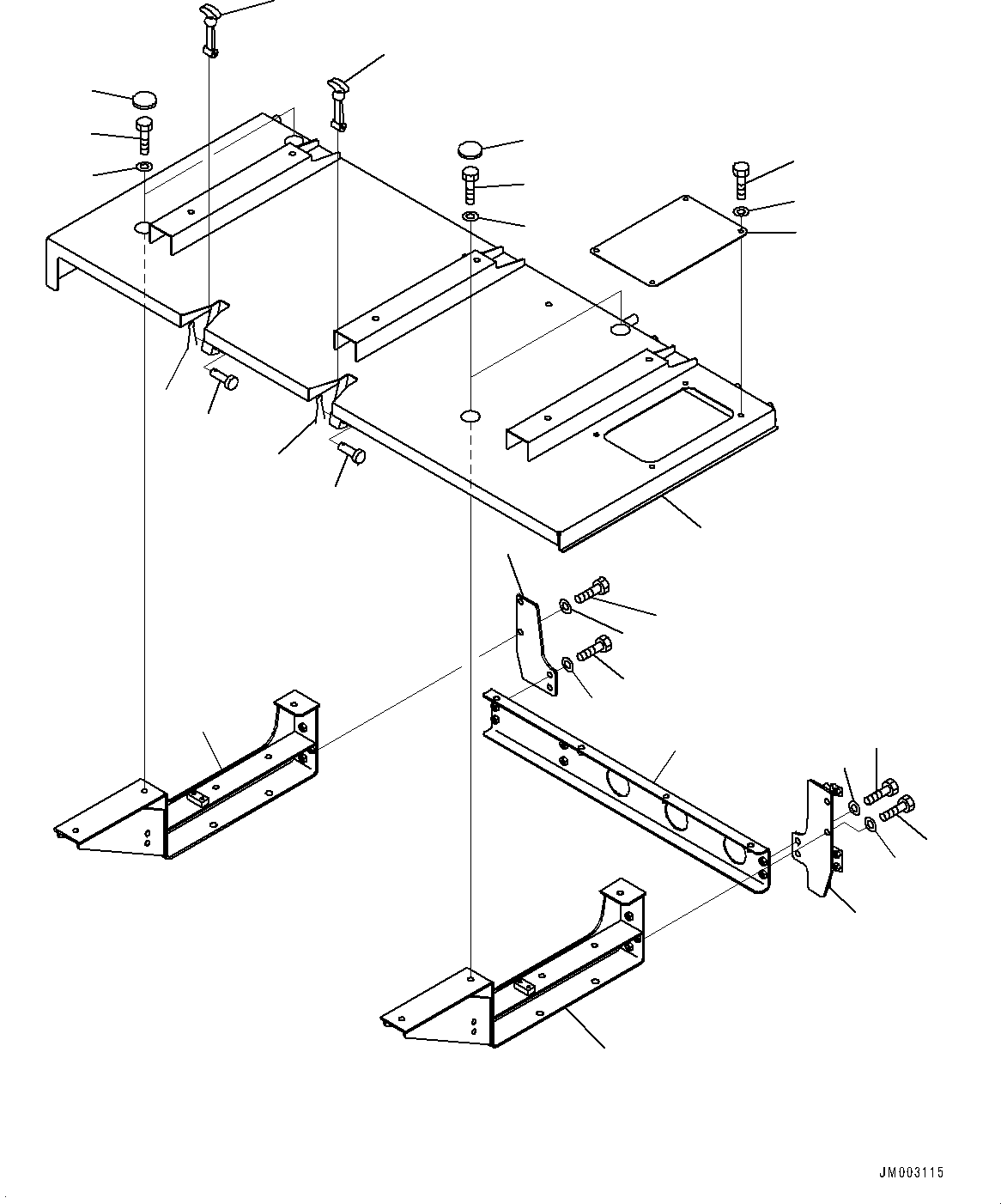 JM003115