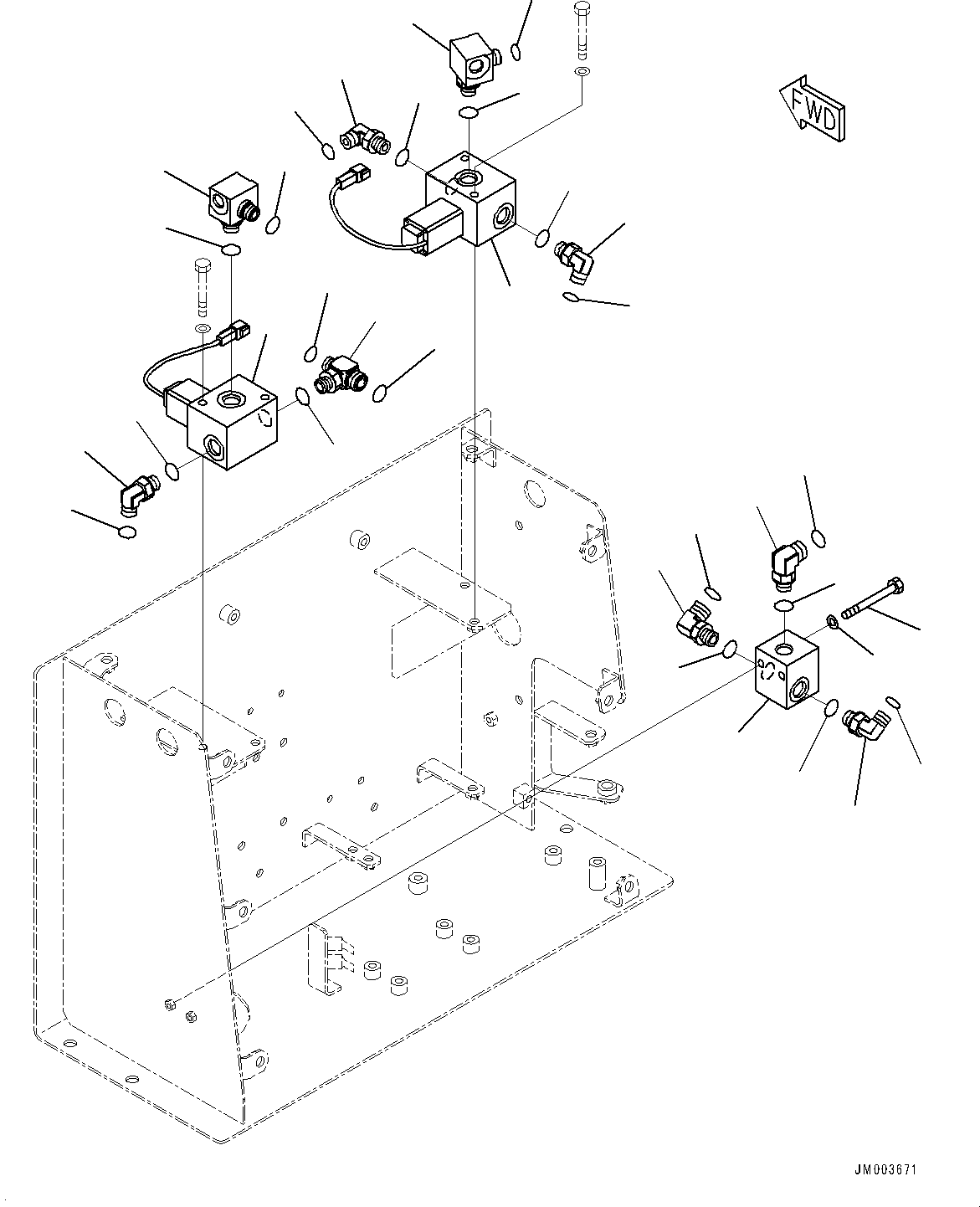 FWD

JM003671