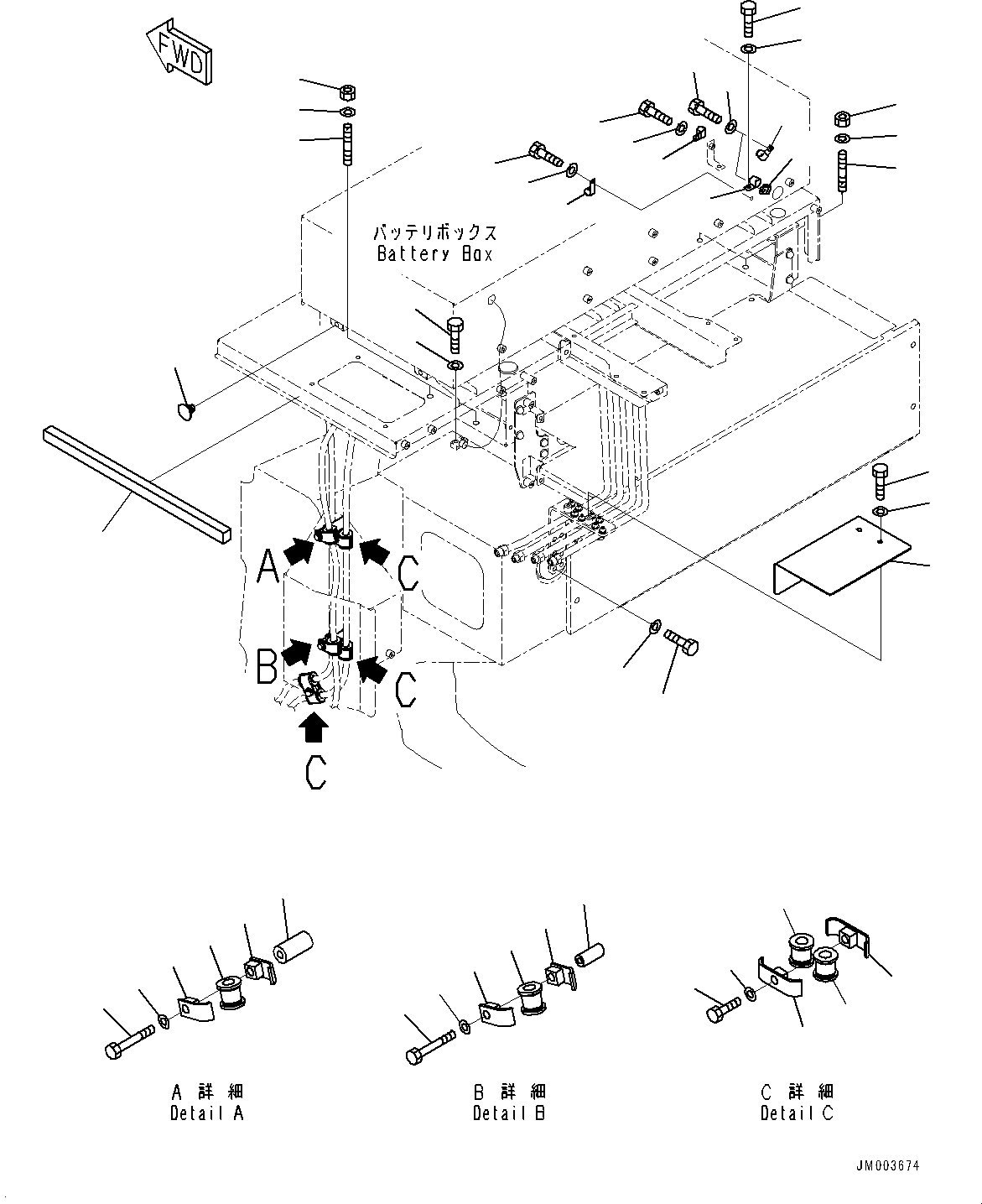 FWD

バッテリボックス
Battery Box

A

C

B

C

C

A 詳 細
Detail A

B 詳 細
Detail B

C 詳 細
Detail C

JM003674