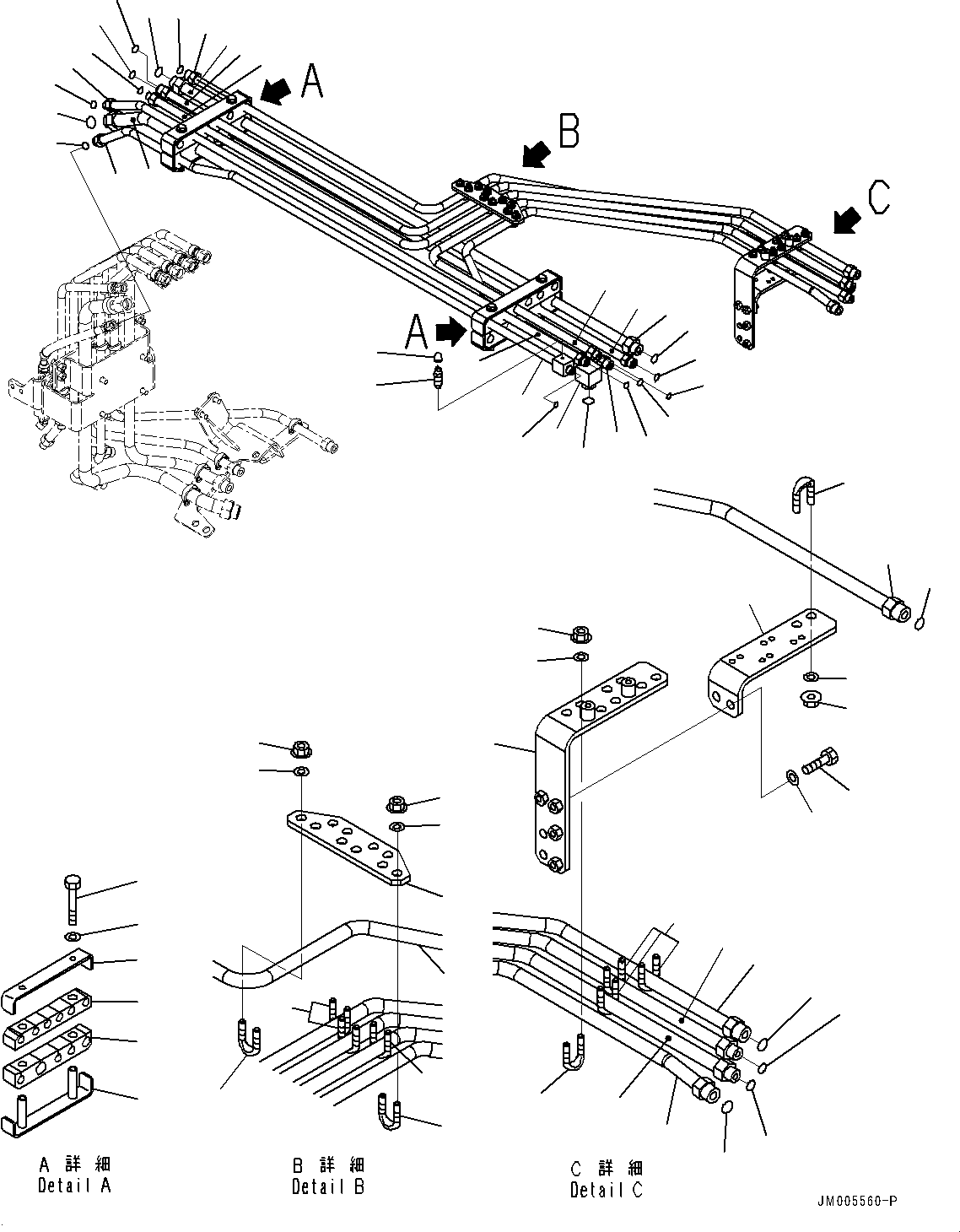 A

B

C

A

A 詳 細
Detail A

B 詳 細
Detail B

C 詳 細
Detail C

JM005560-P