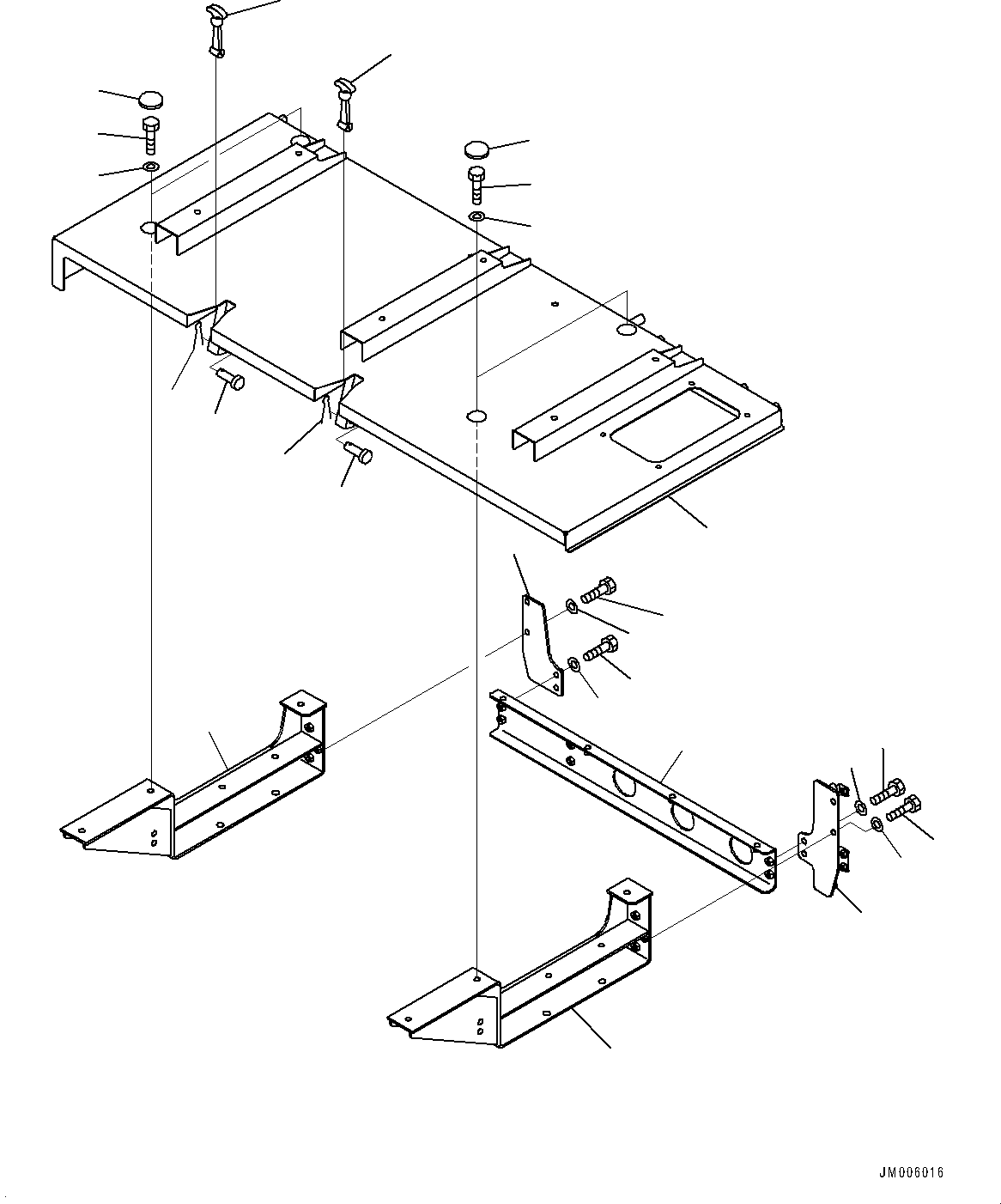 JM006016