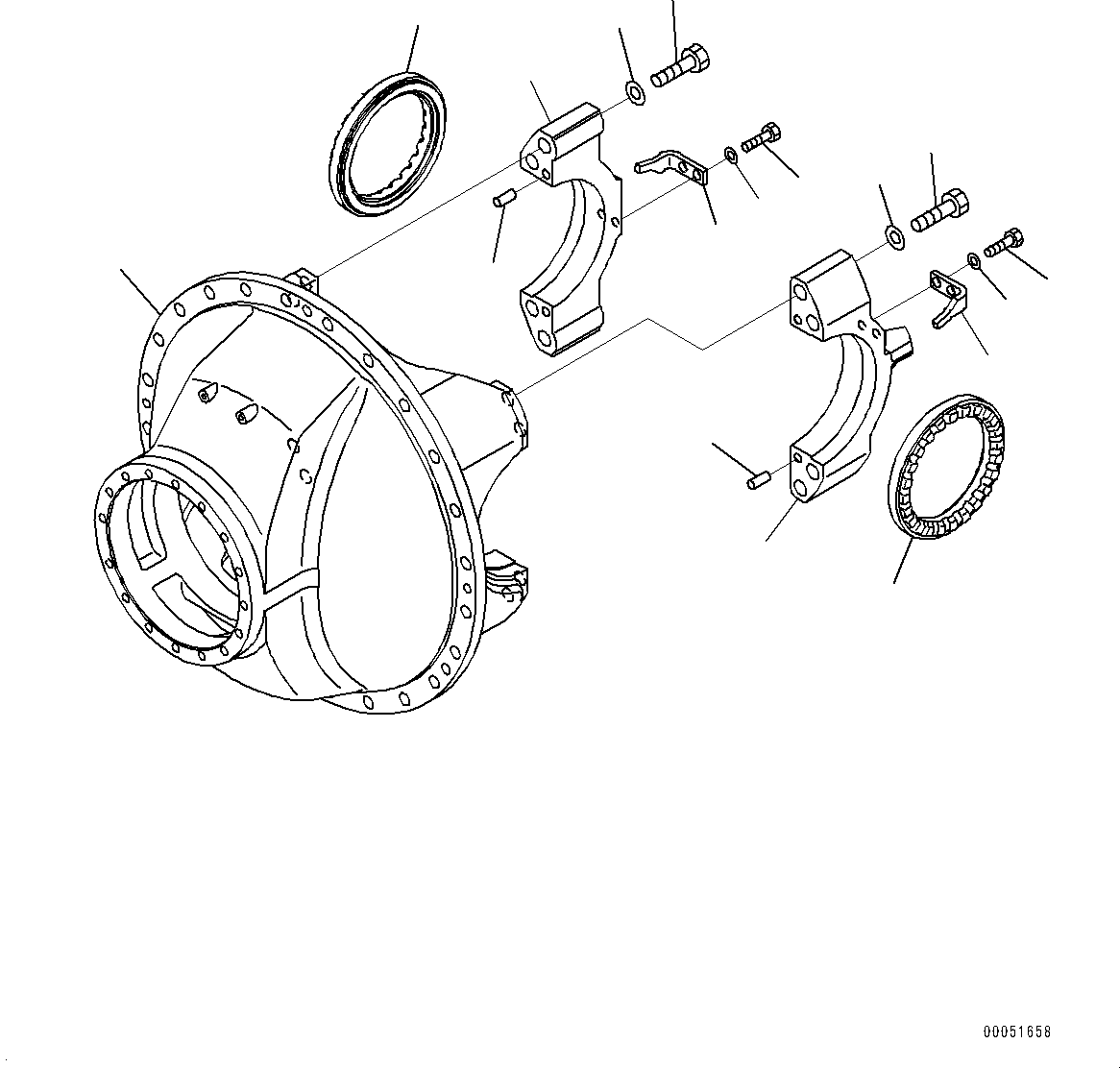 00051658