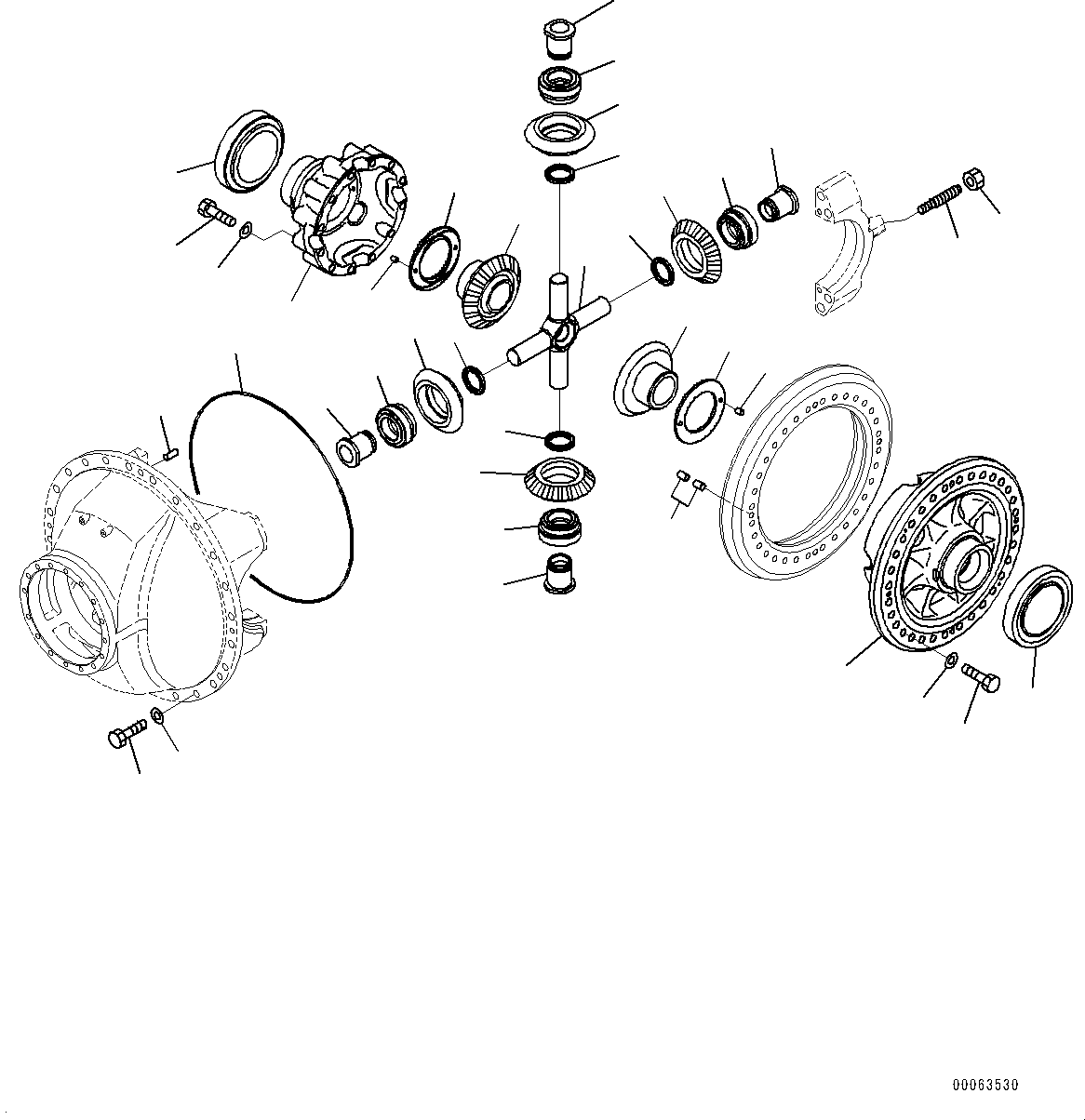 00063530