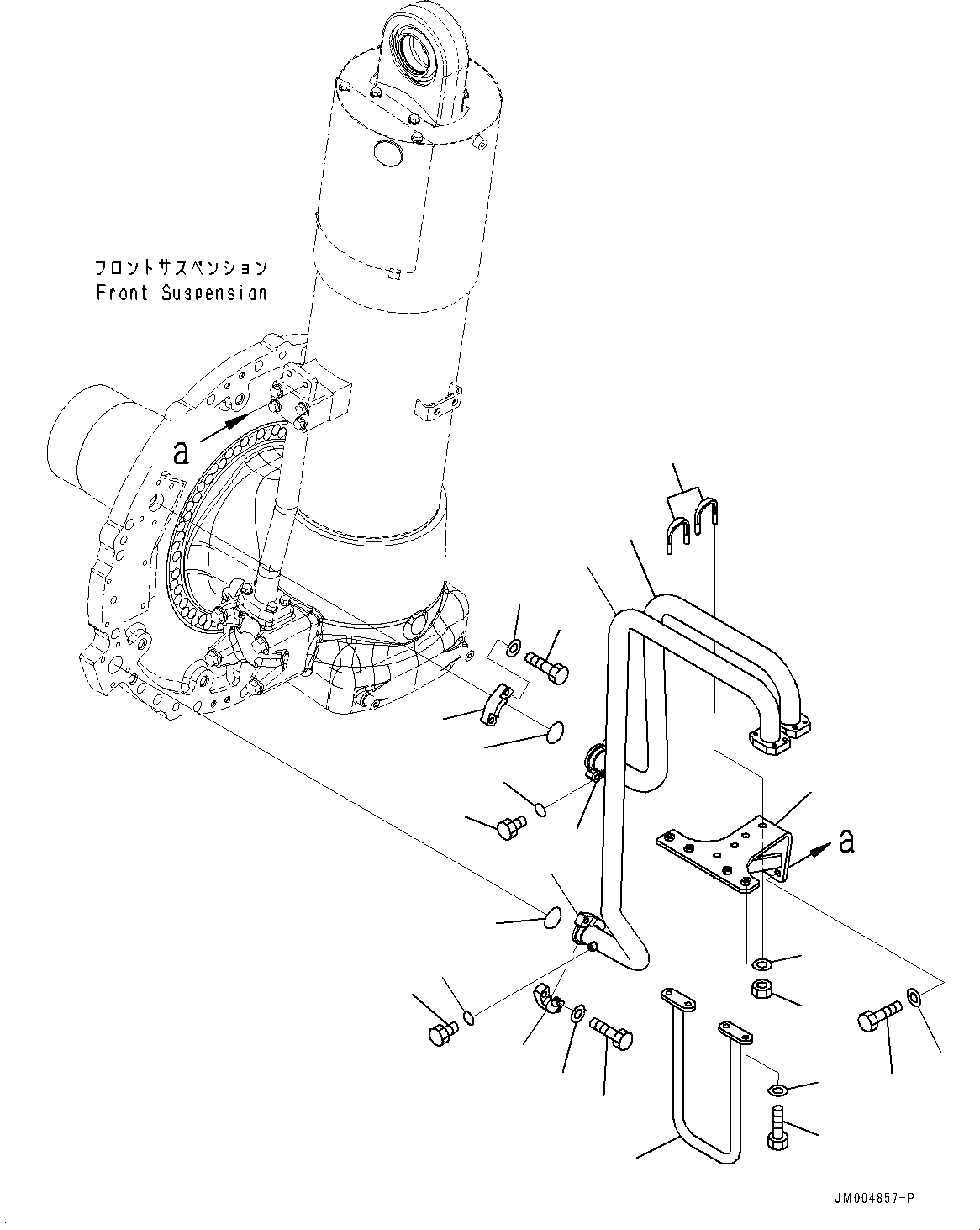 フロントサスペンション
Front Suspension

a

a

JM004857-P