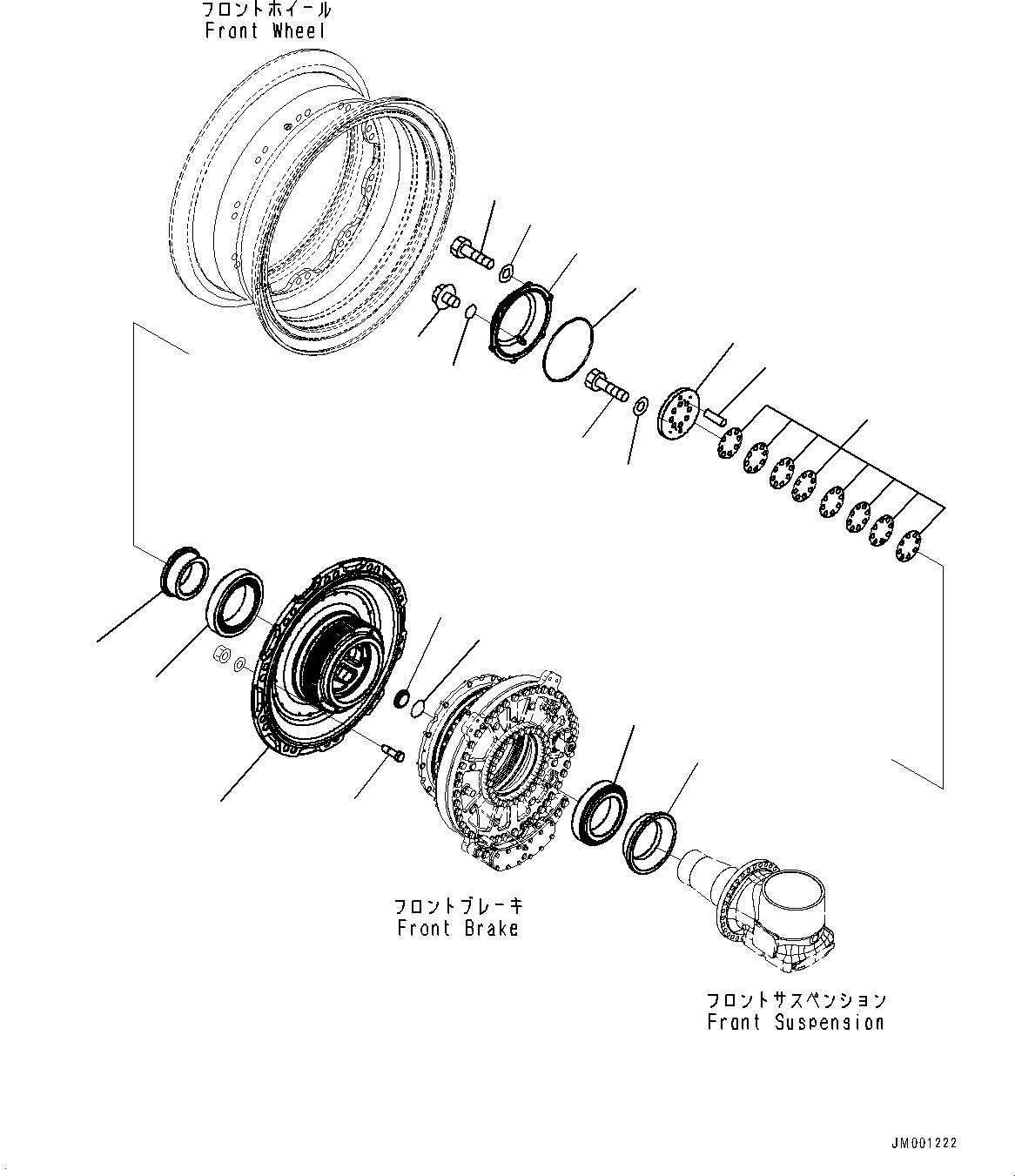 フロントホイール
Front Wheel

フロントブレーキ
Front Brake

フロントサスペンション
Front Suspension

JM001222