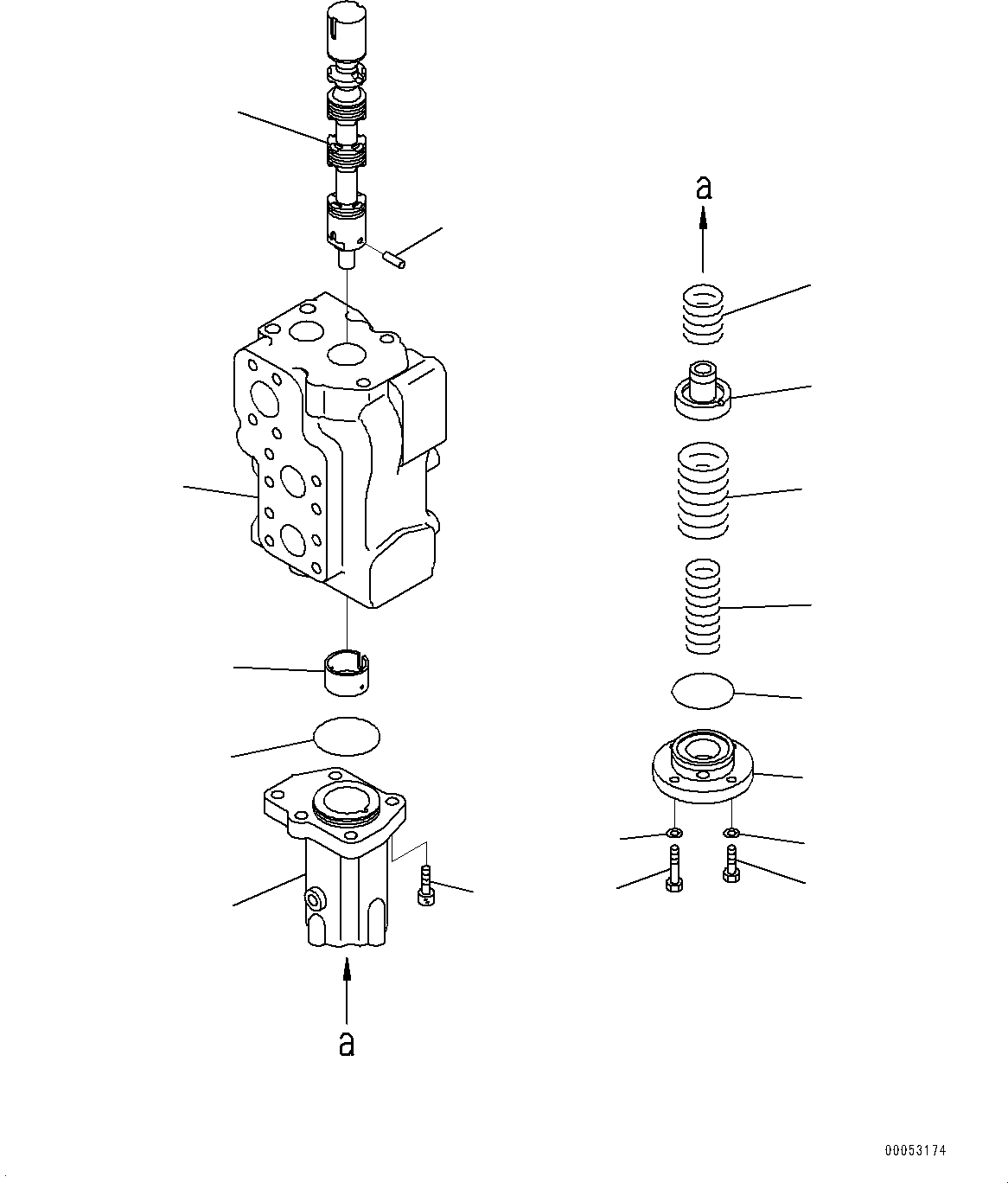 a

a

00053174