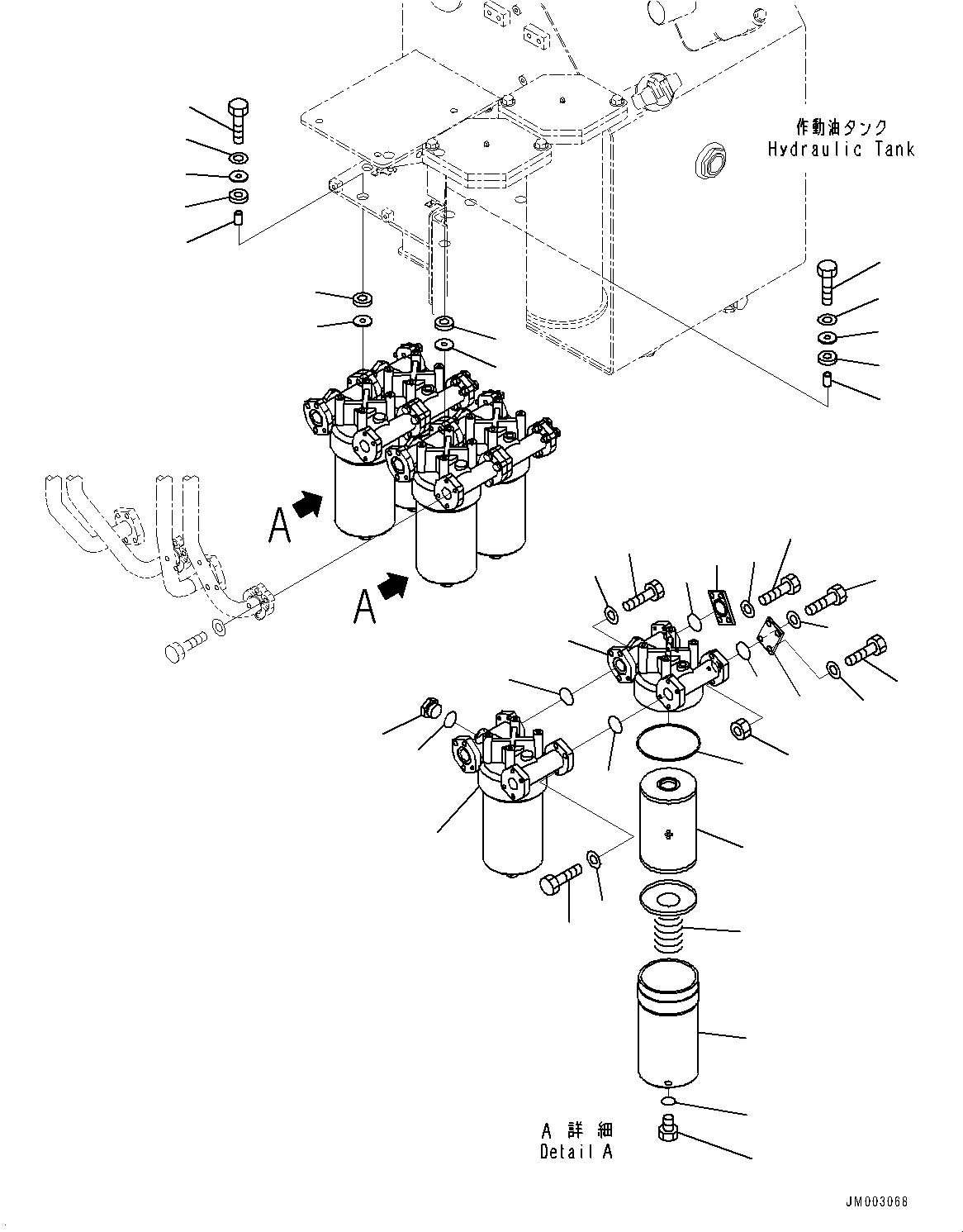 作動油タンク
Hydraulic Tank

A

A

A 詳細
Detail A

JM003068