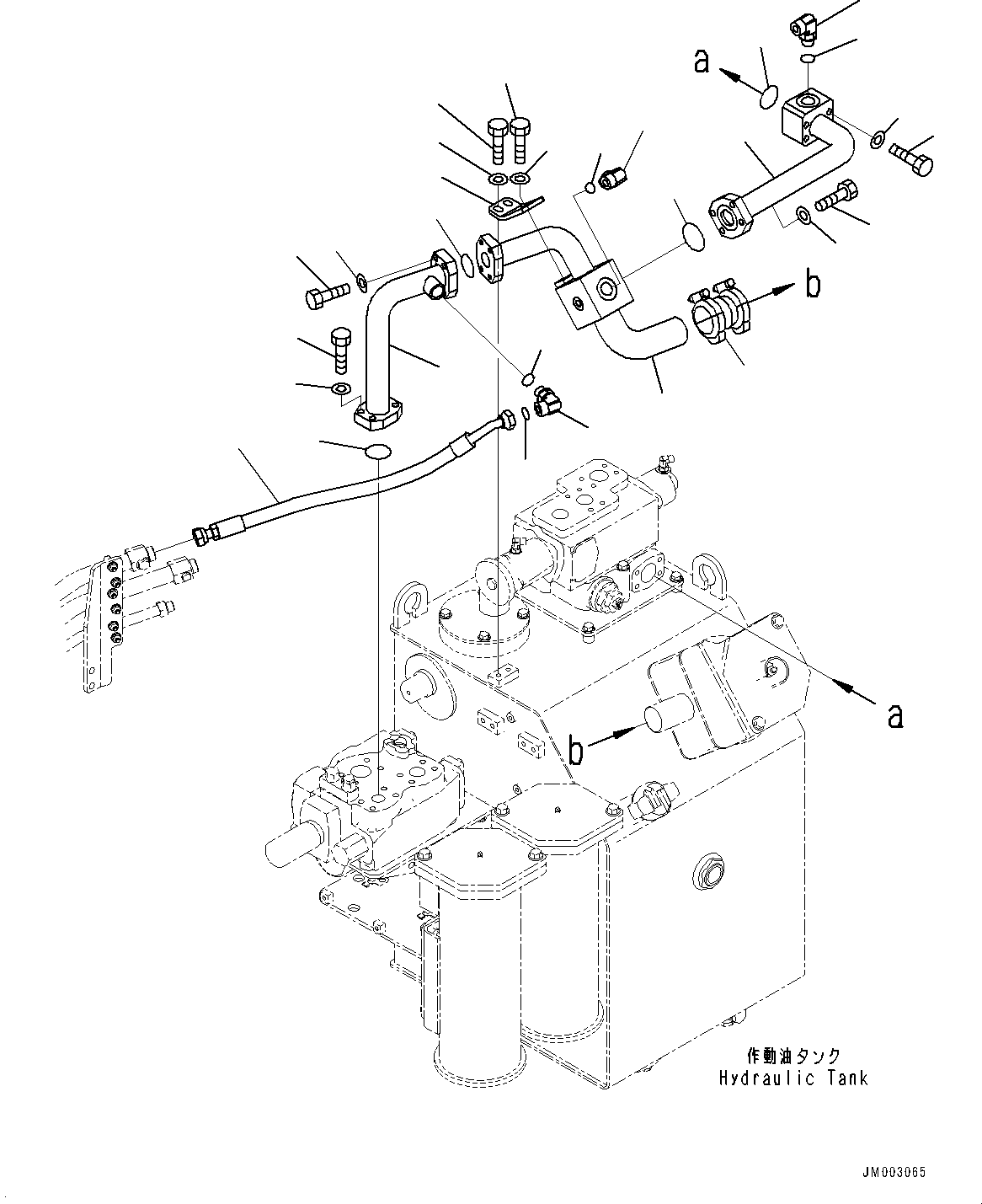 a

b

a

b

作動油タンク
Hydraulic Tank

JM003065