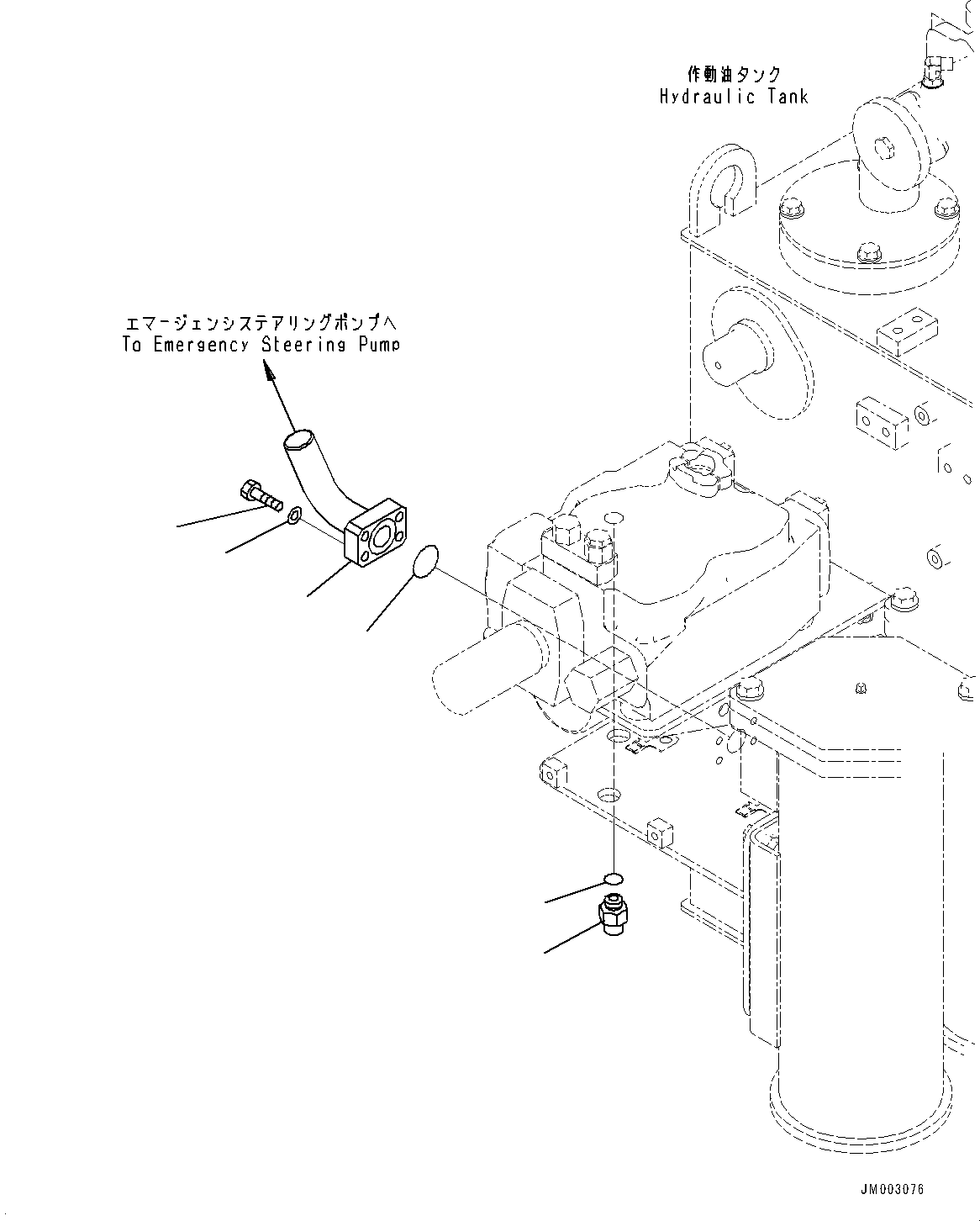 作動油タンク
Hydraulic Tank

エマージェンシステアリングポンプへ
To Emergency Steering Pump

JM003076