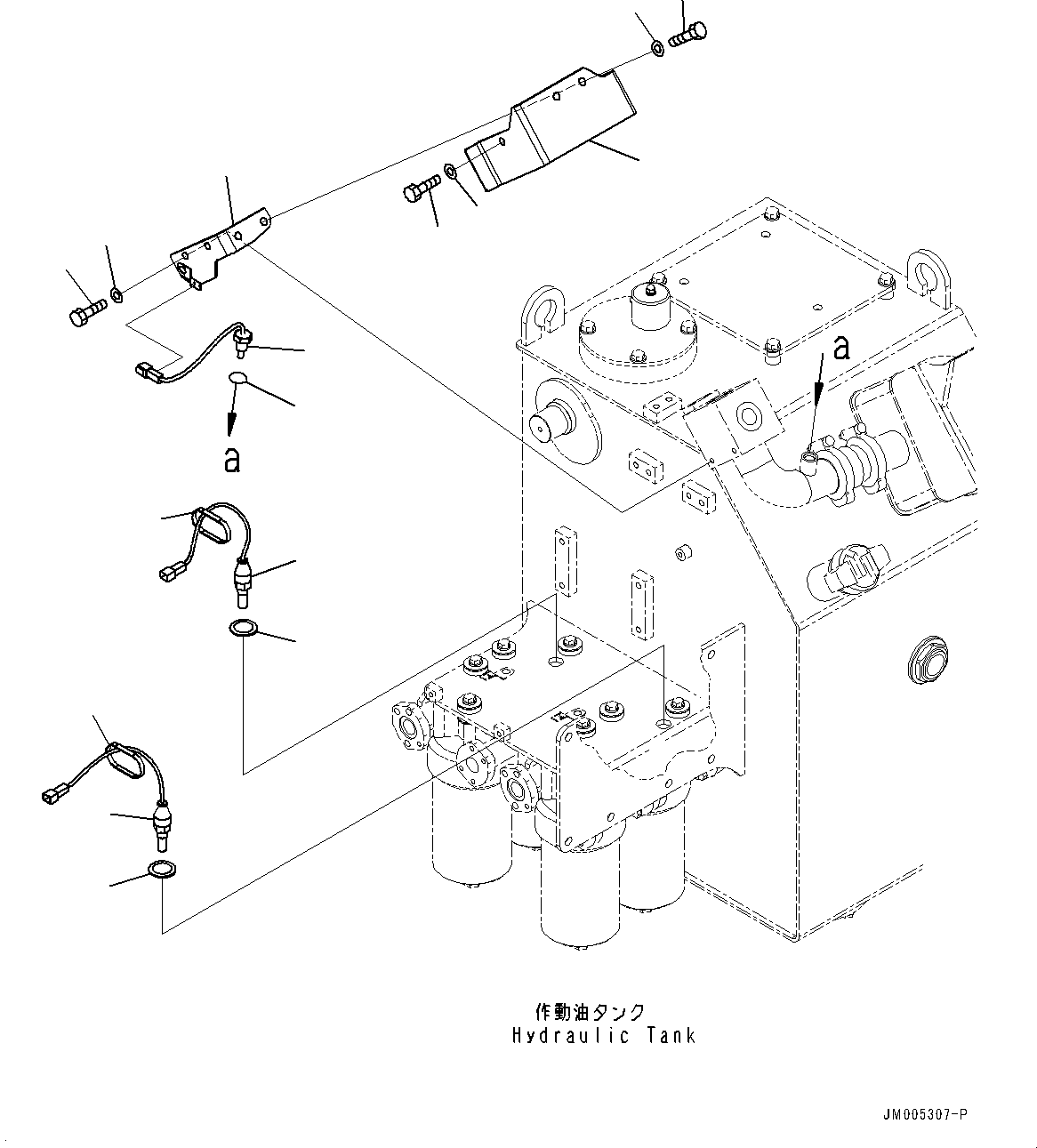 a

a

作動油タンク
Hydraulic Tank

JM005307-P