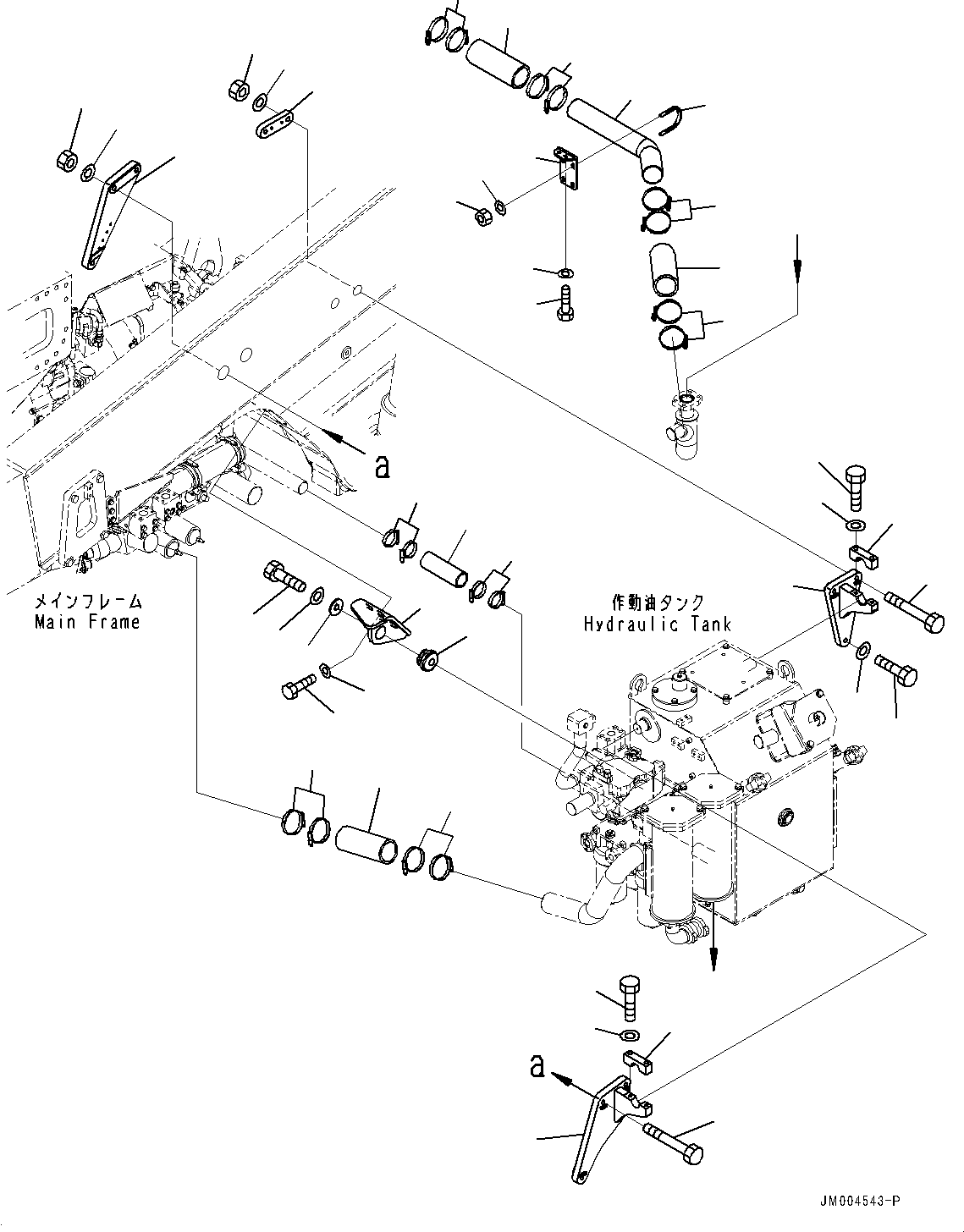 a

メインフレーム
Main Frame

作動油タンク
Hydraulic Tank

a

JM004543-P