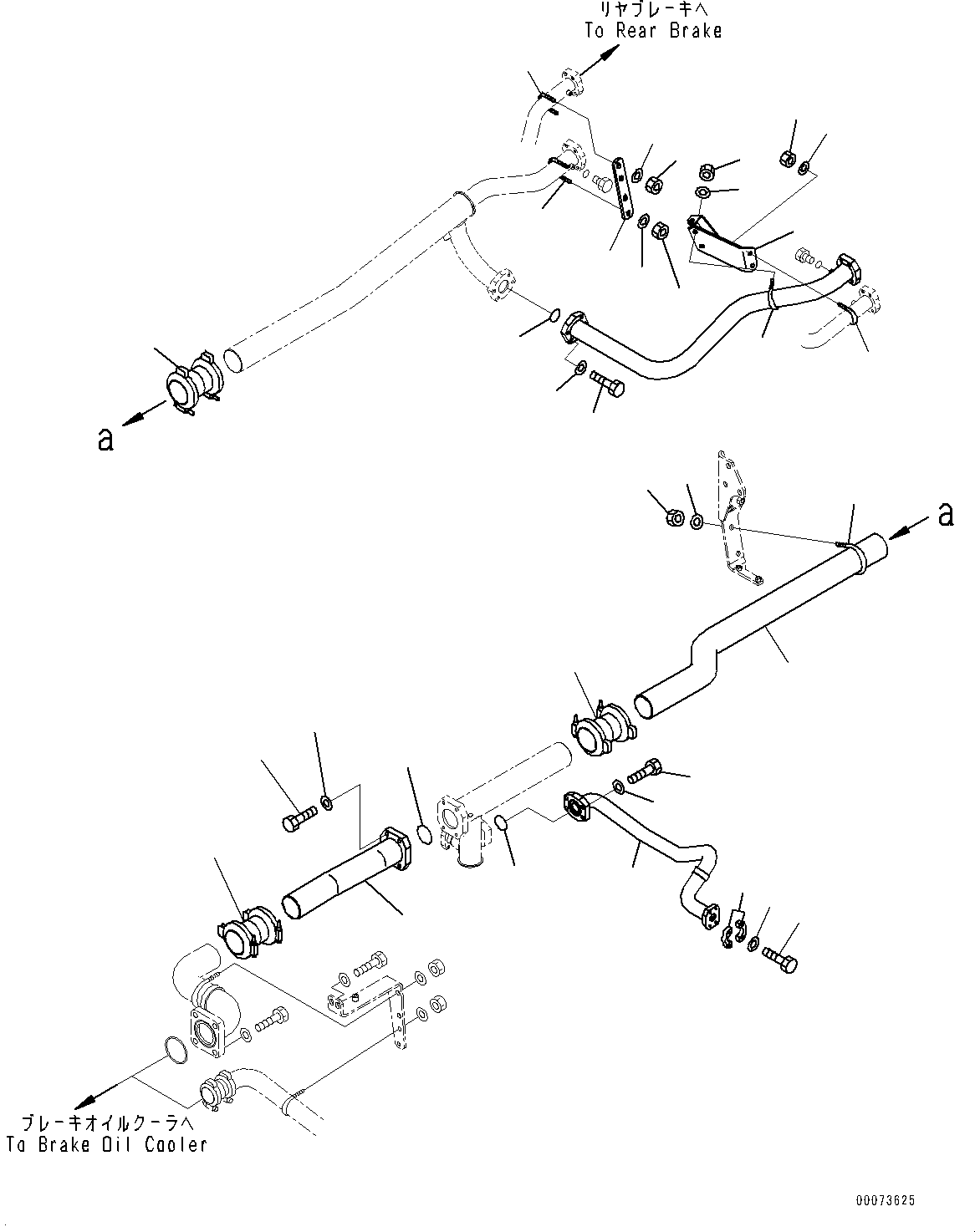 リヤブレーキへ
To Rear Brake

a

a

ブレーキオイルクーラへ
To Brake Oil Cooler

00073625