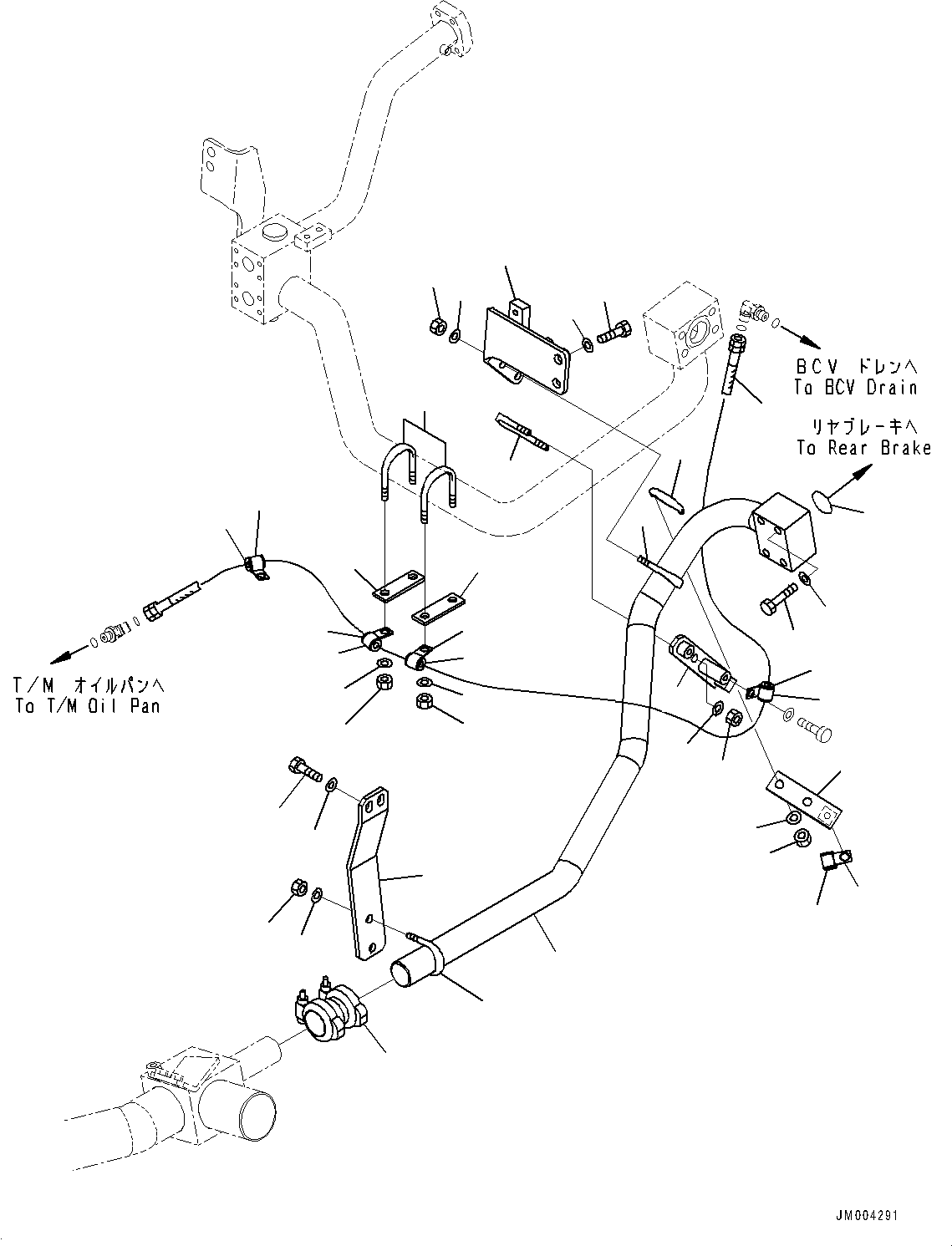 BCV ドレンへ
To BCV Drain

リヤブレーキへ
To Rear Brake

T/M オイルパンへ
To T/M Oil Pan

JM004291