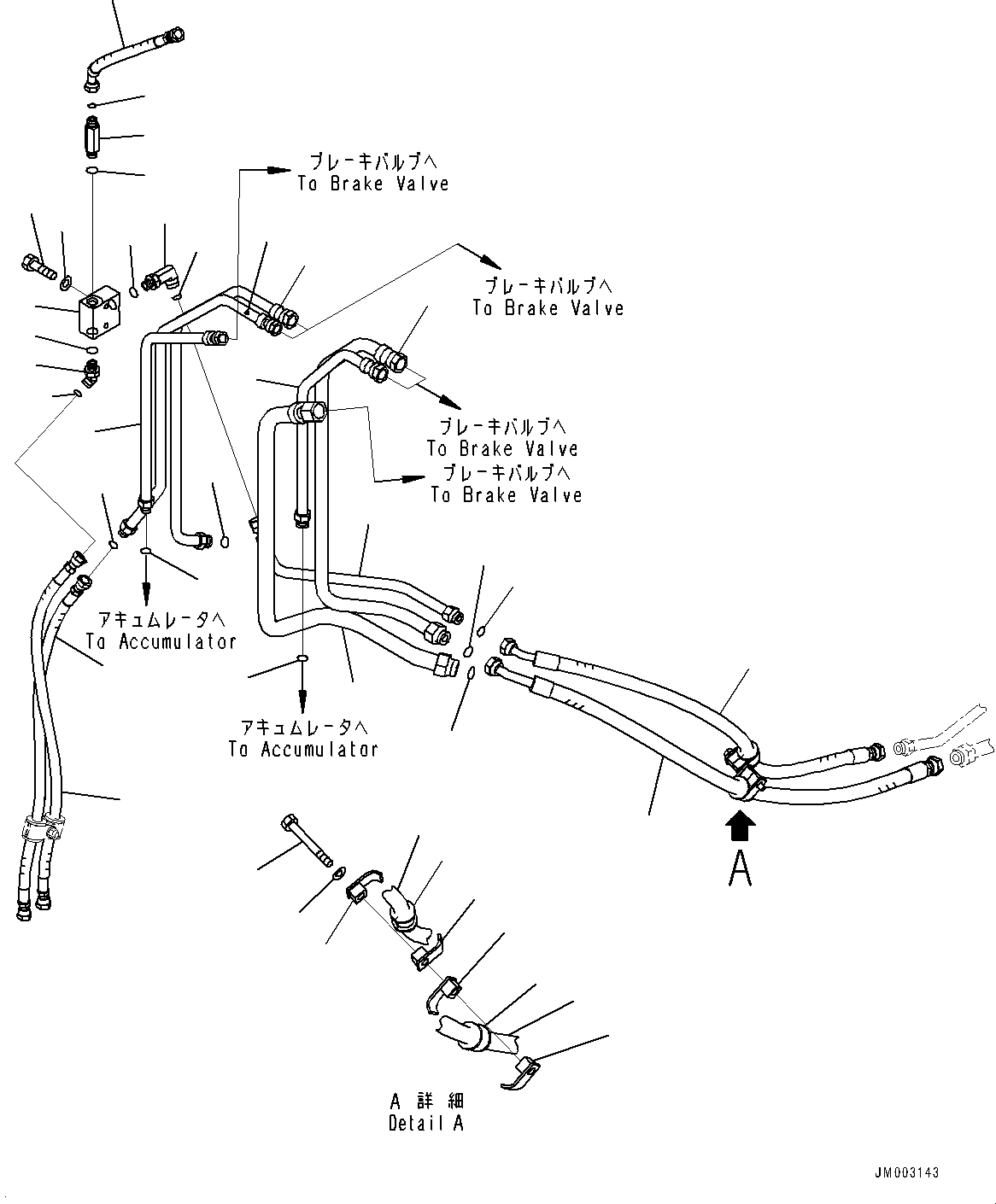 ブレーキバルブへ
To Brake Valve

ブレーキバルブへ
To Brake Valve

ブレーキバルブへ
To Brake Valve
ブレーキバルブへ
To Brake Valve

アキュムレータへ
To Accumulator

アキュムレータへ
To Accumulator

A

A 詳細
Detail A

JM003143