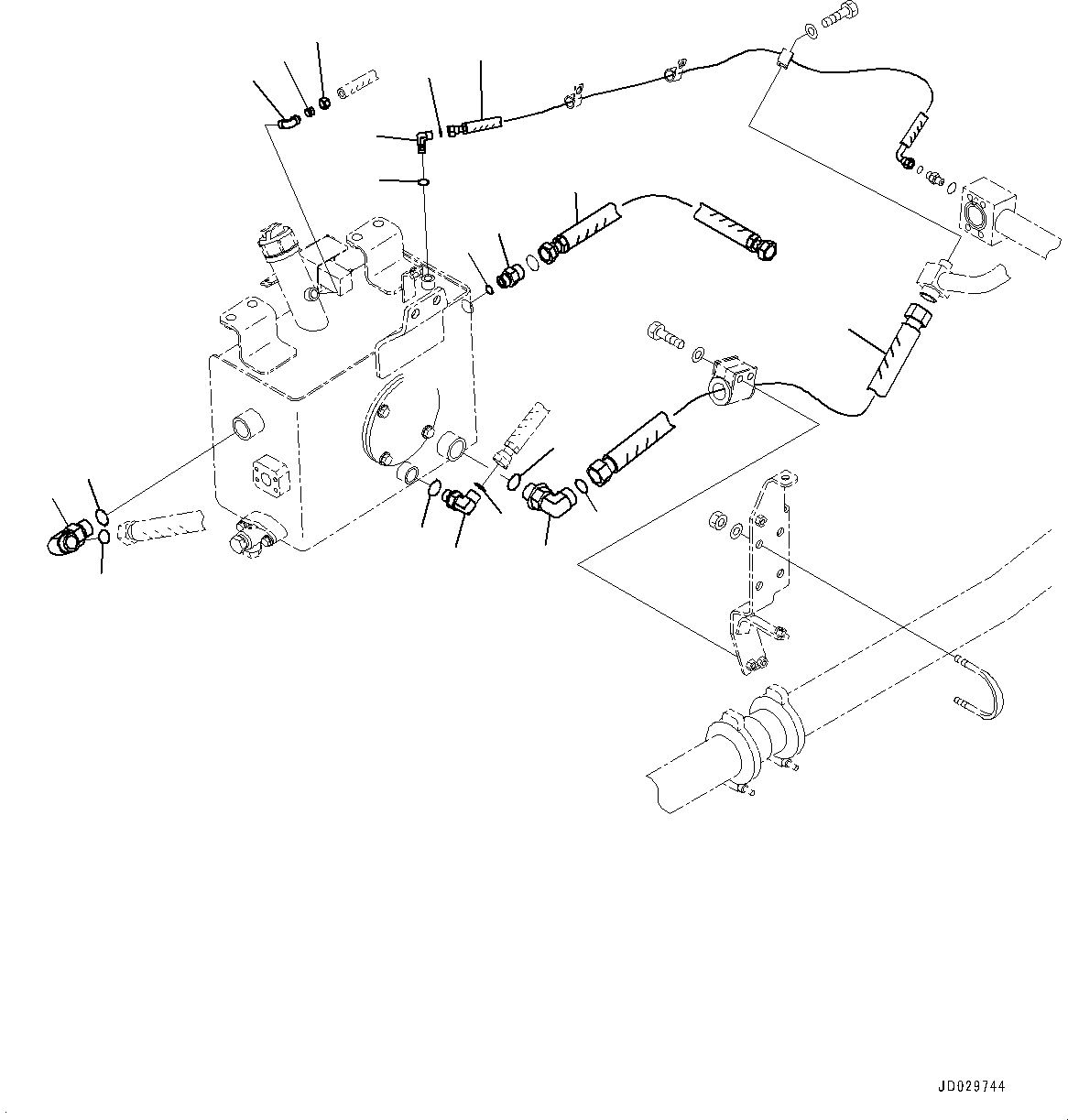 JD029744