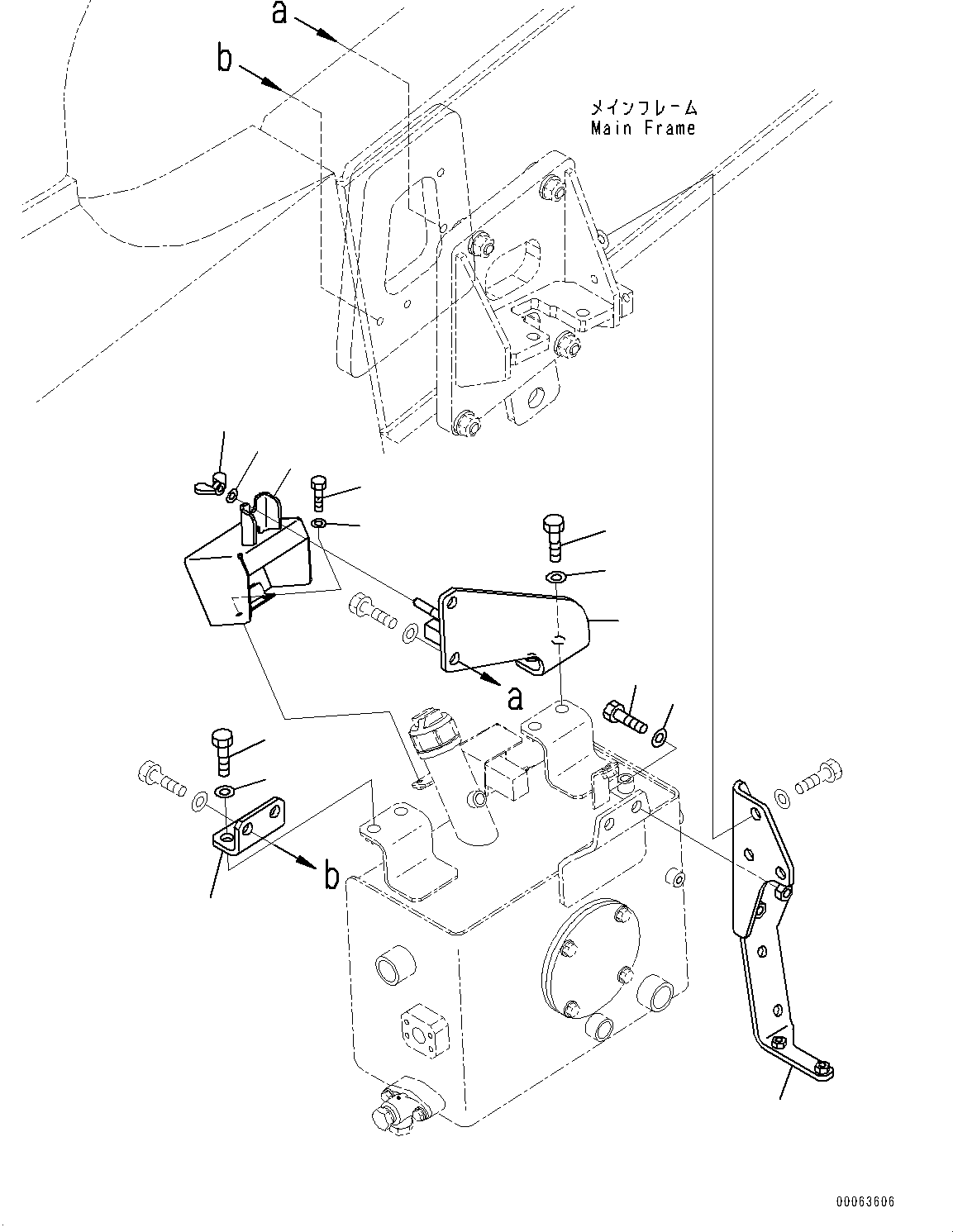 a

b

メインフレーム
Main Frame

a

b

00063606