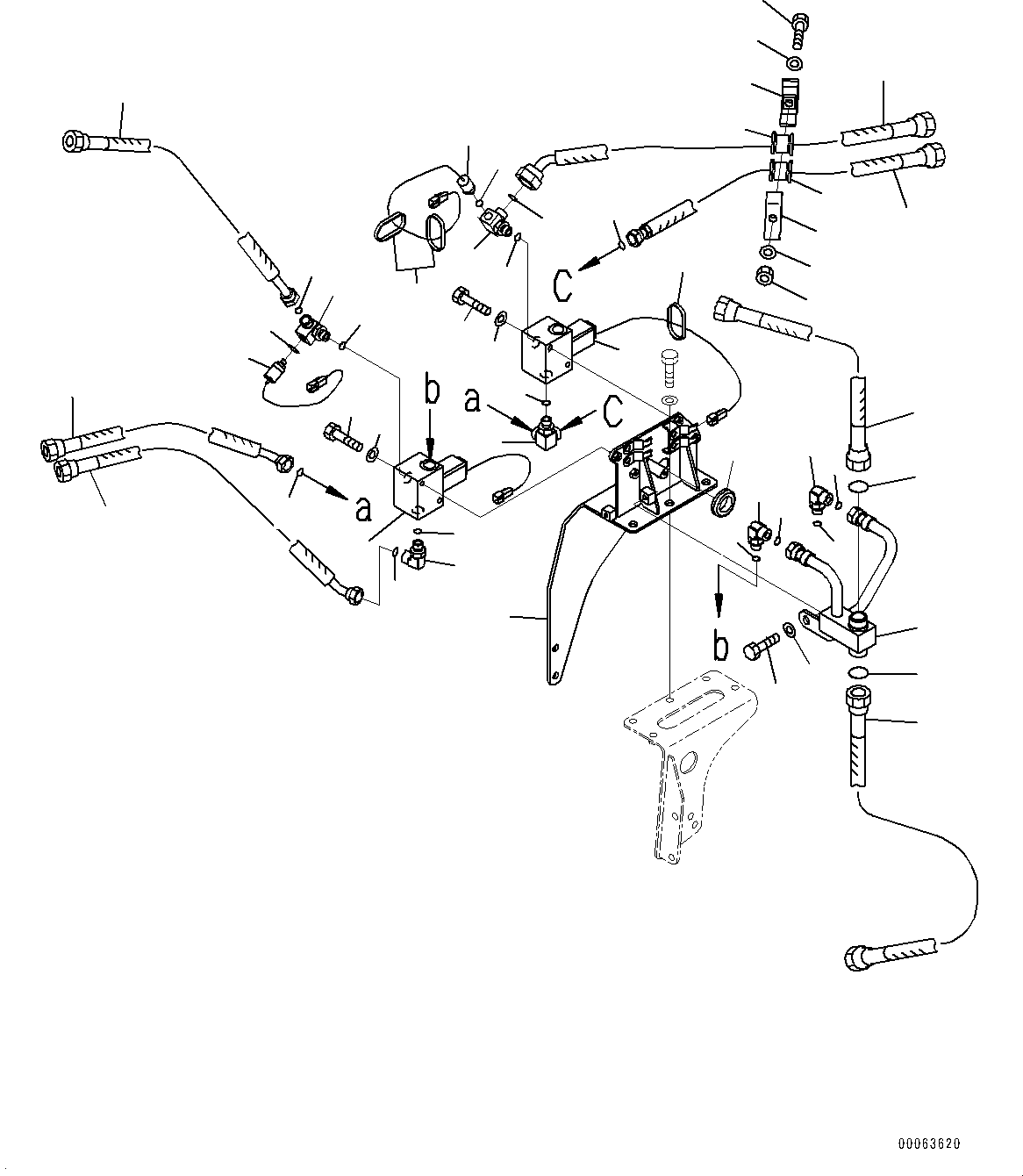 C
b
a
C
a
b
00063620