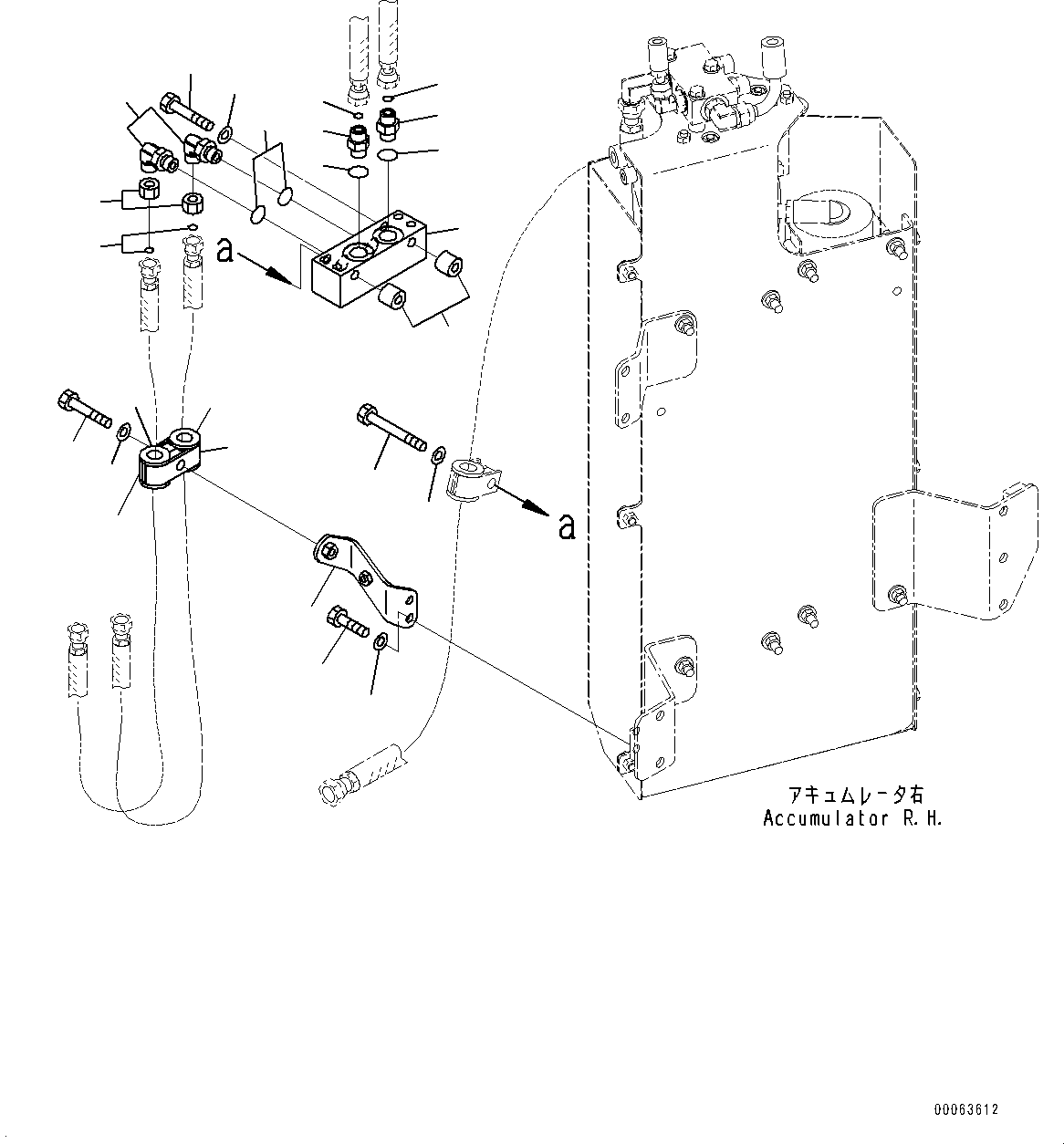 a

a

アキュムレータ右
Accumulator R.H.

00063612