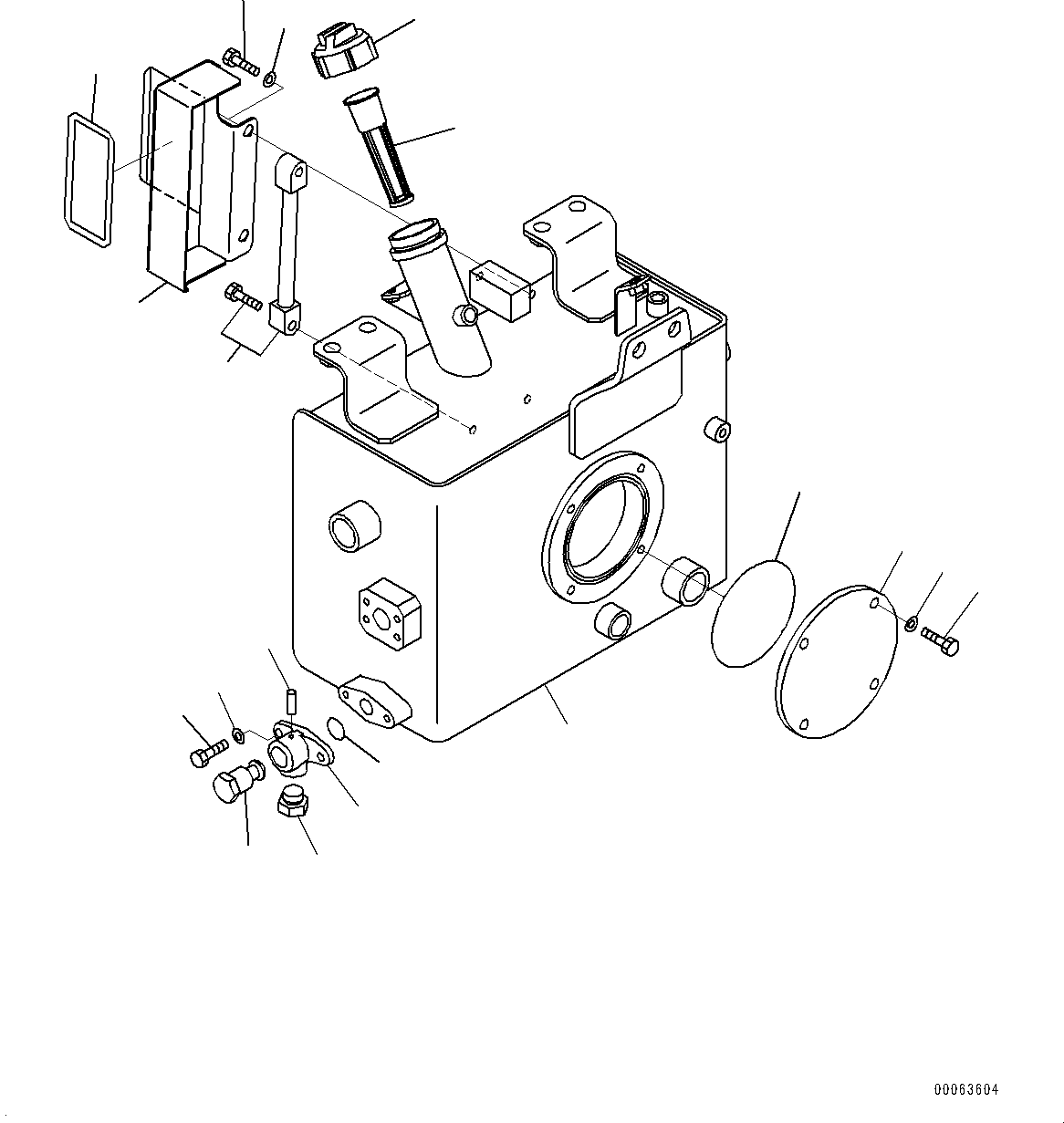 00063604