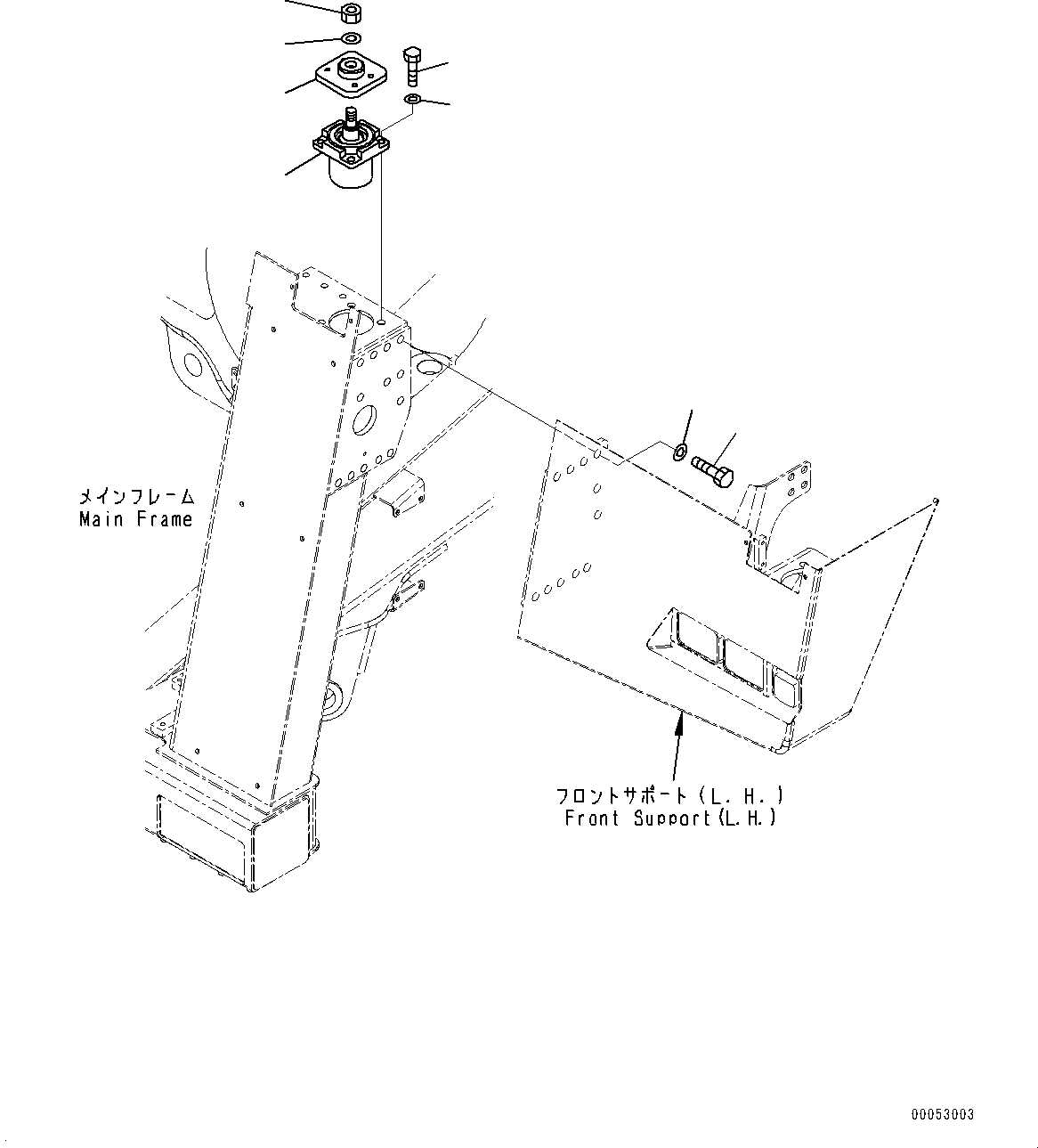 メインフレーム
Main Frame

フロントサポート(L.H.)
Front Support(L.H.)

00053003