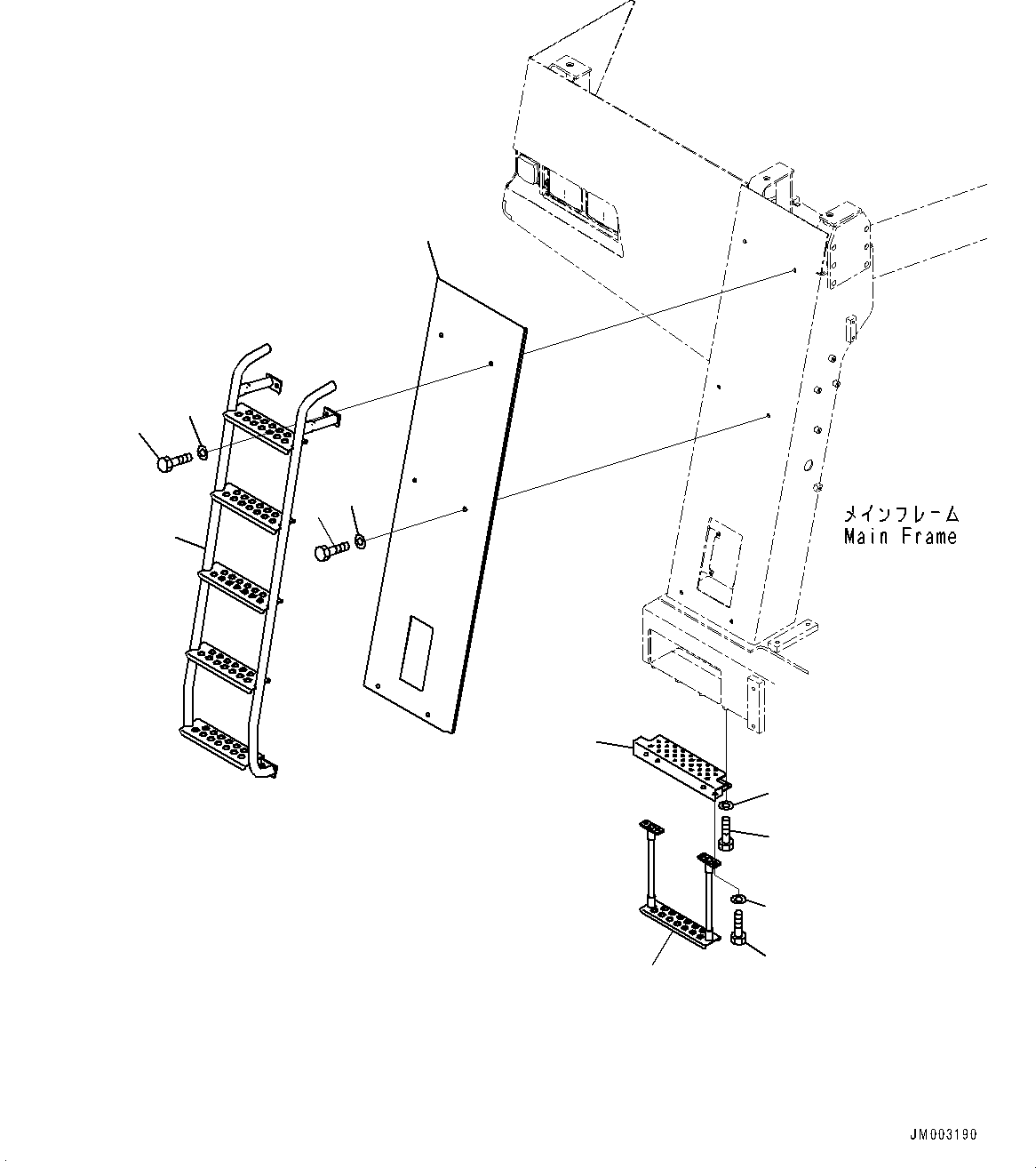 メインフレーム
Main Frame

JM003190