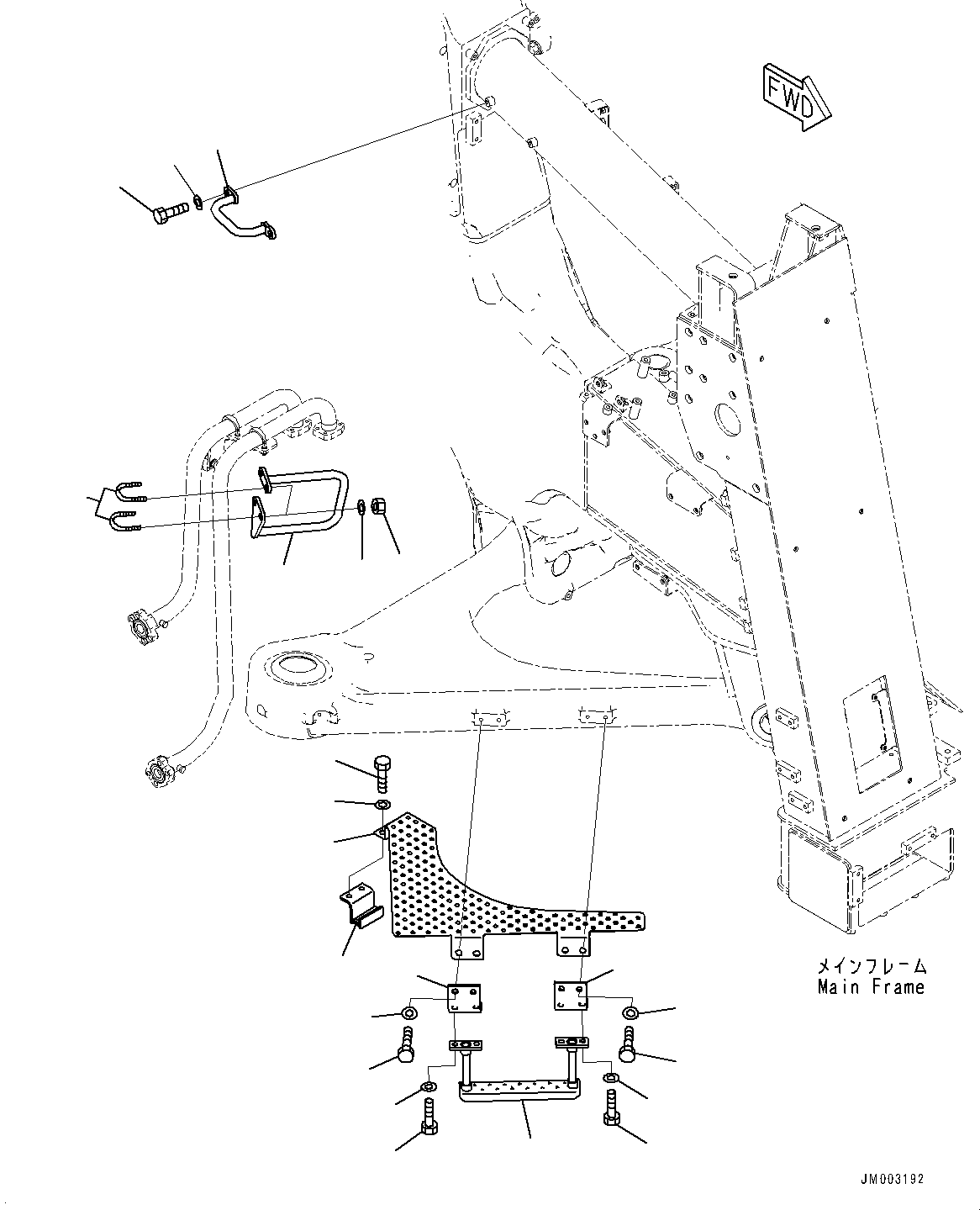 FWD

メインフレーム
Main Frame

JM003192