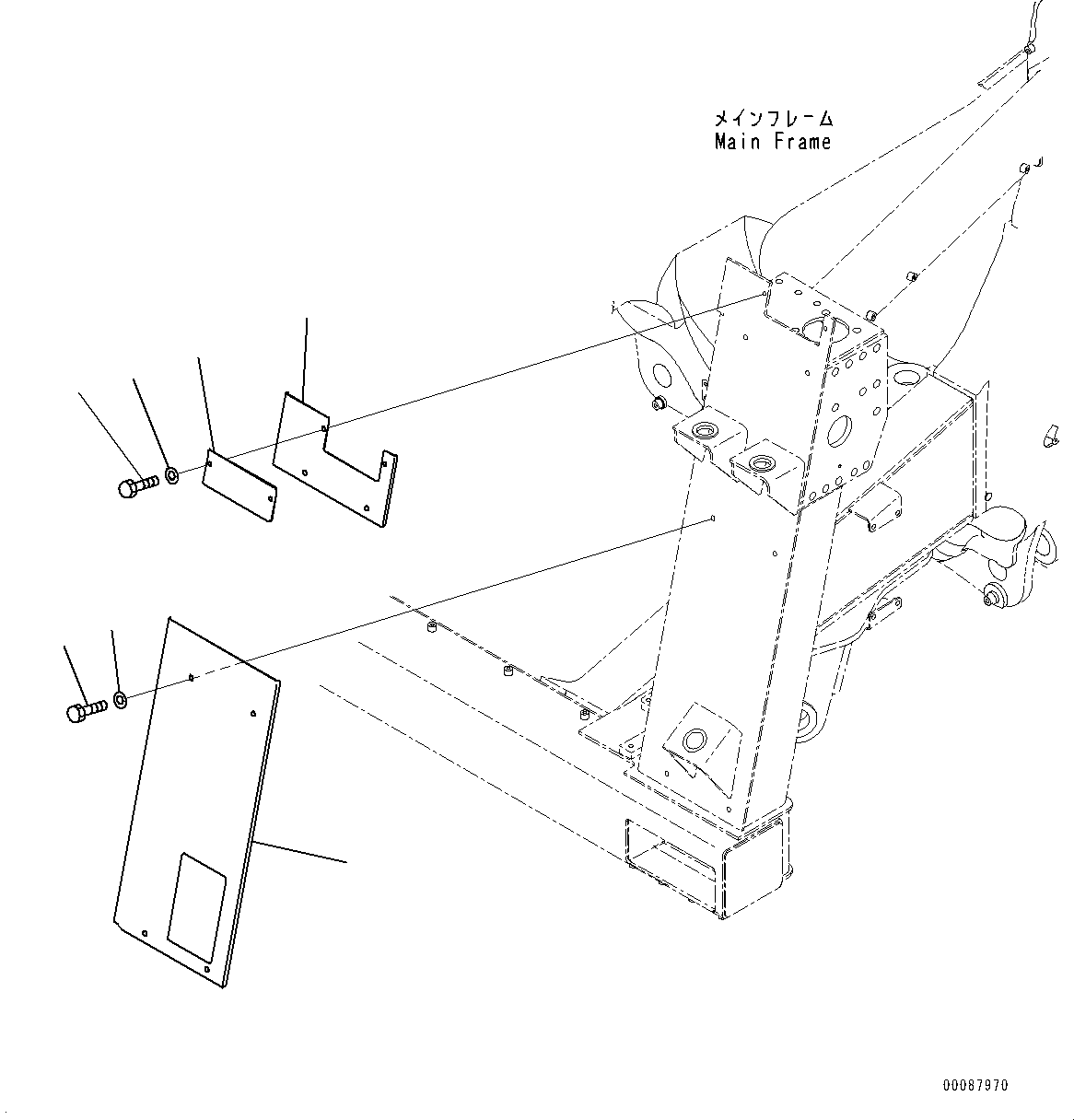 メインフレーム
Main Frame

00087970