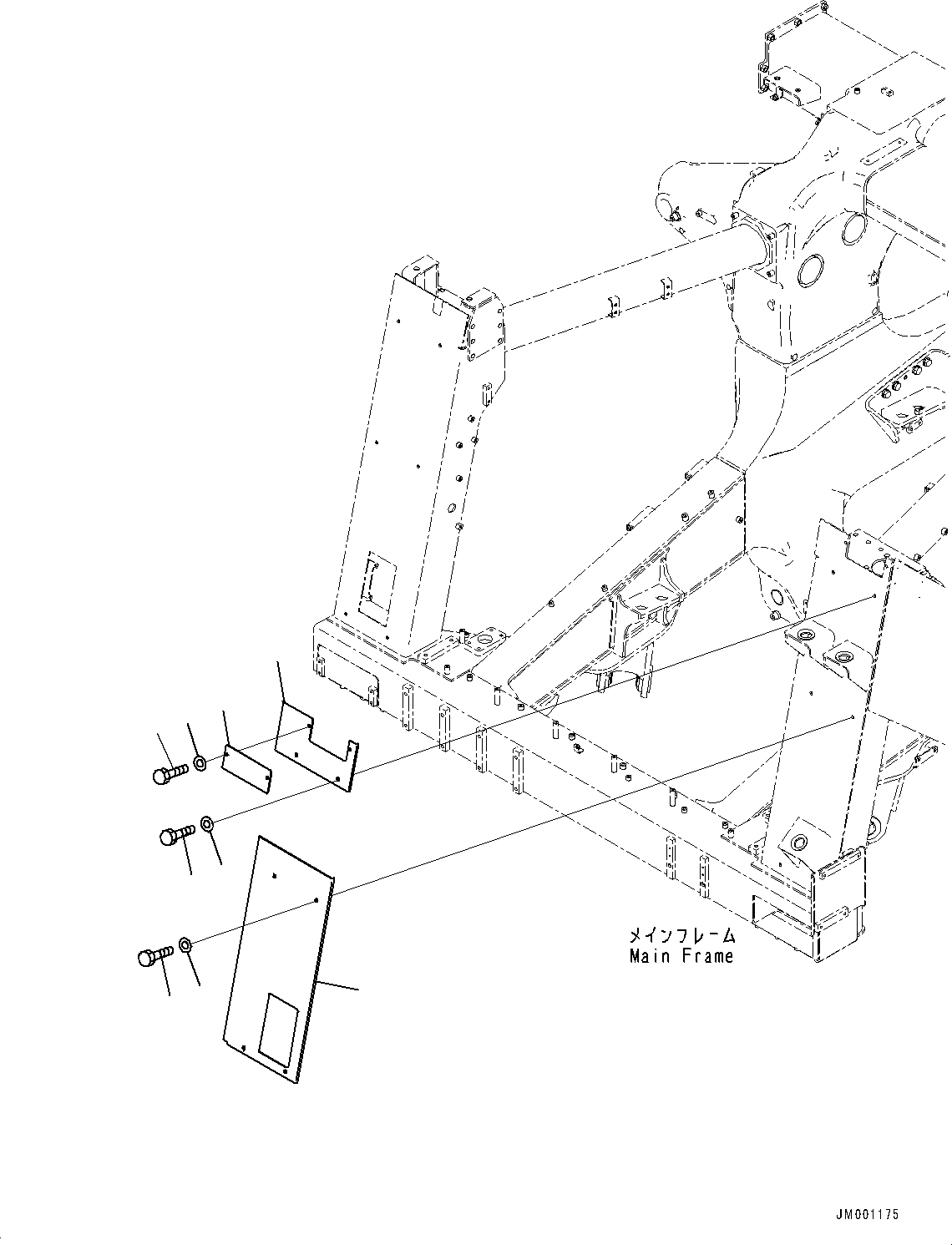 メインフレーム
Main Frame

JM001175